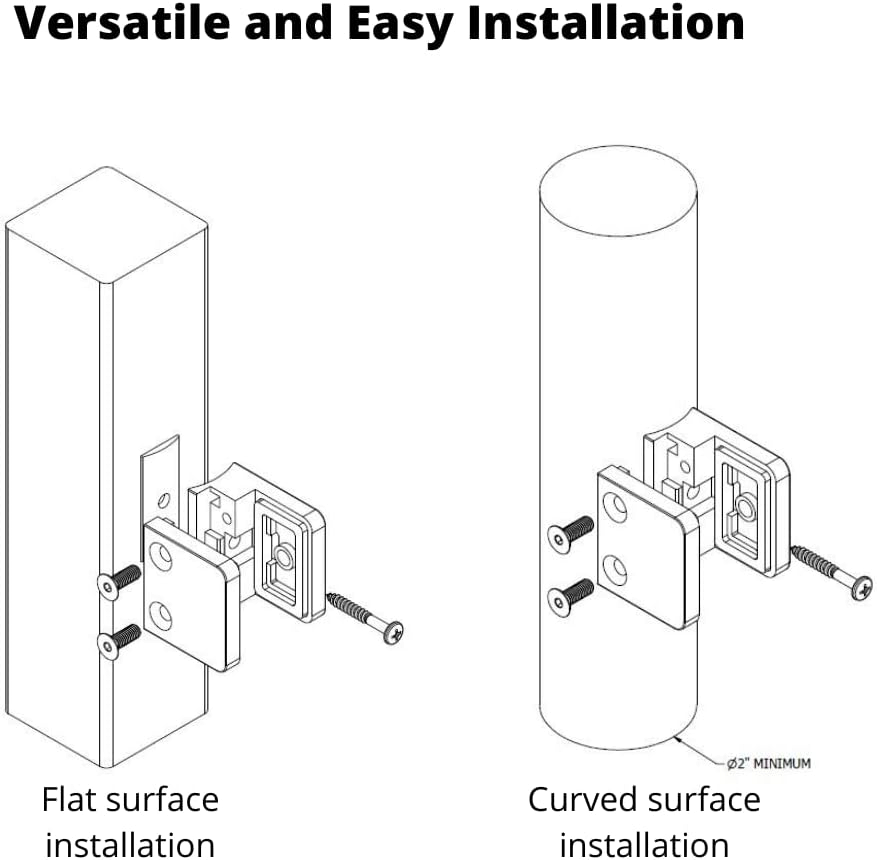 Versatile and Easy Installation

Flat surface installation

Ø2" MINIMUM

Curved surface installation