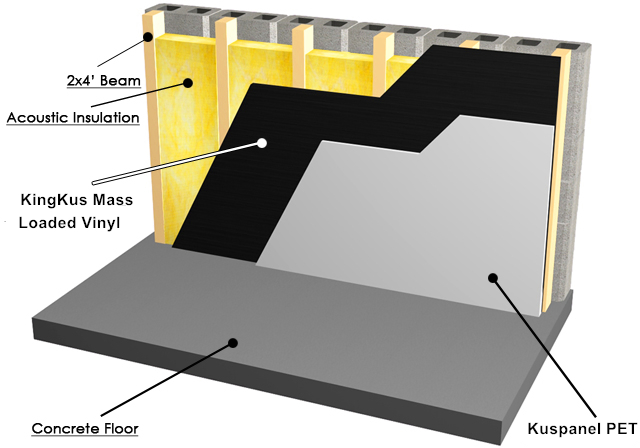 2x4' Beam

Acoustic Insulation

KingKus Mass Loaded Vinyl

Concrete Floor

Kuspanel PET