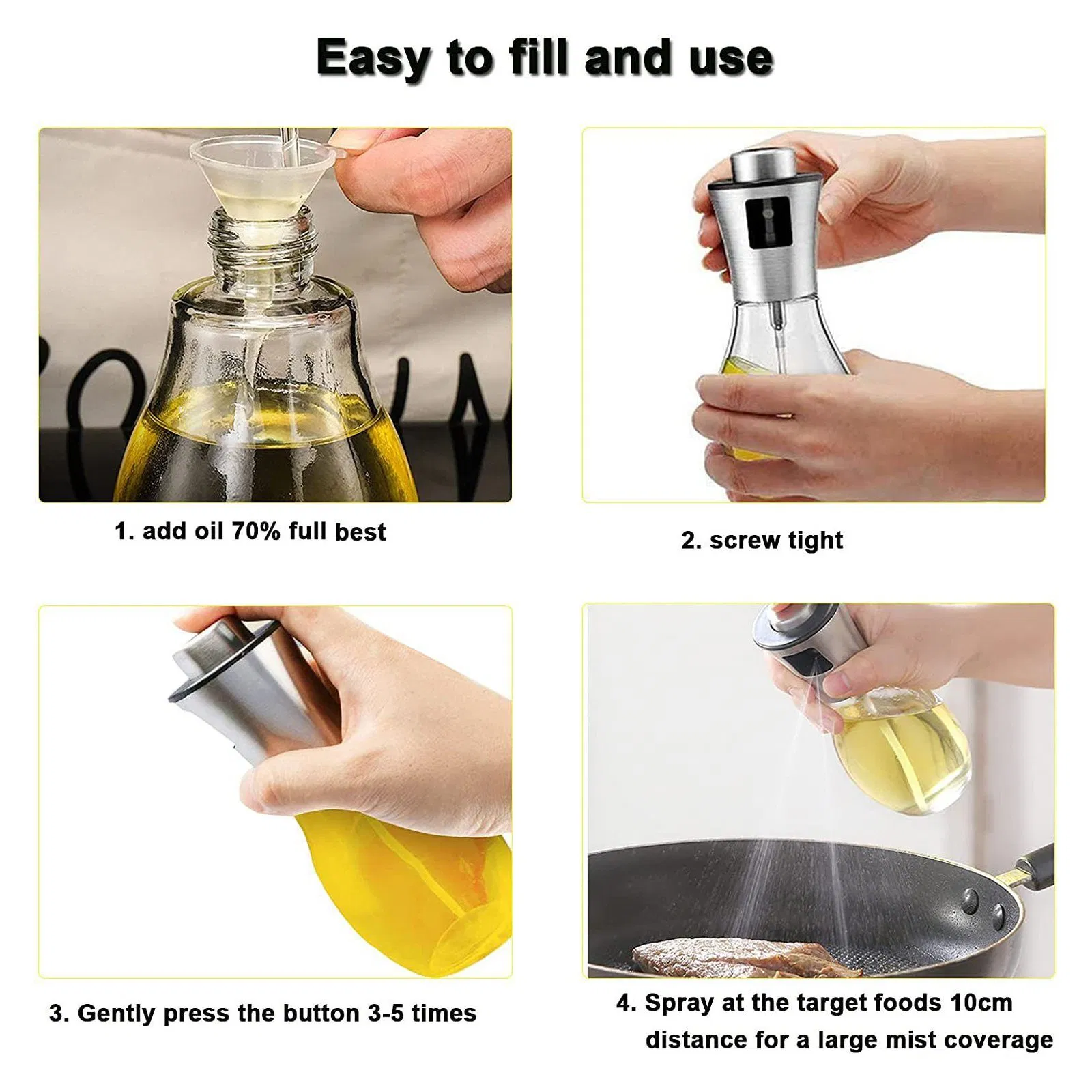 Easy to fill and use

1. add oil 70% full best

2. screw tight

3. Gently press the button 3-5 times

4. Spray at the target foods 10cm distance for a large mist coverage