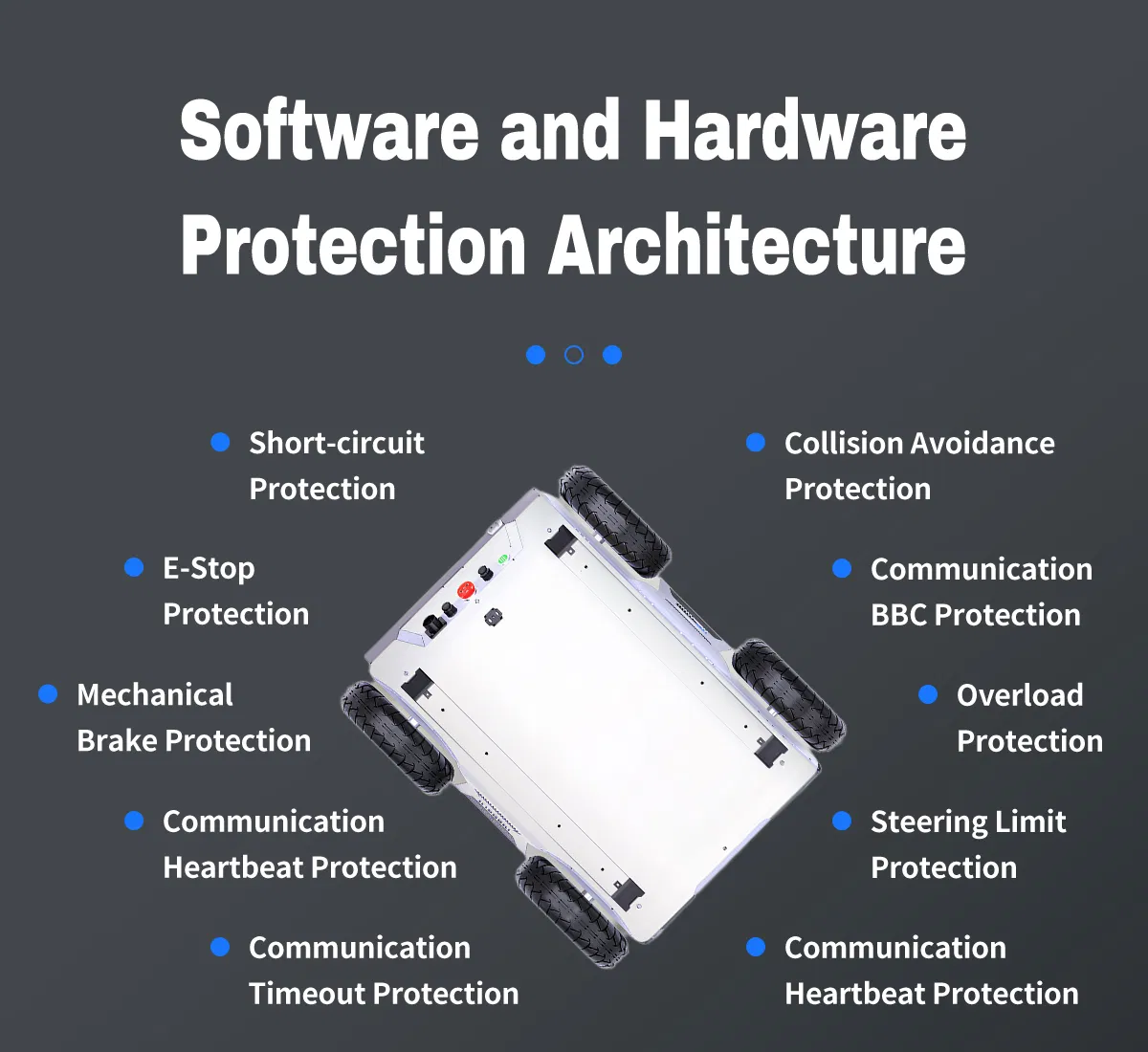 Software and Hardware Protection Architecture

Short-circuit Protection

E-Stop Protection

Mechanical Brake Protection

Communication Heartbeat Protection

Communication Timeout Protection

Collision Avoidance Protection

Communication BBC Protection

Overload Protection

Steering Limit Protection

Communication Heartbeat Protection