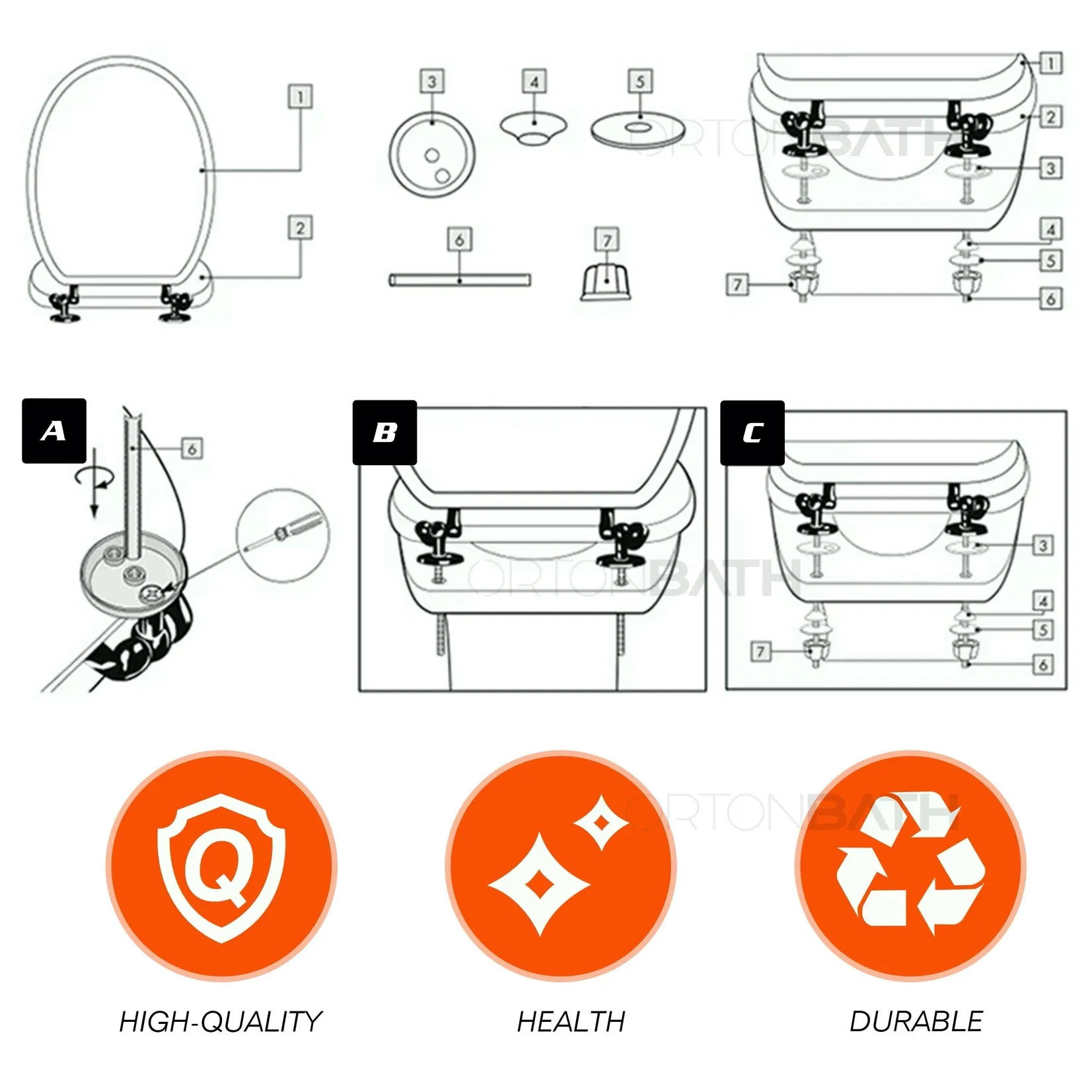 1
2
3
4
5
6
7
1
2
3
4
5
7
6
ORTONBATH

A
6
B
ORTONBATH
C
3
4
5
7
6

ORTONBATH
Q
HIGH-QUALITY
HEALTH
DURABLE