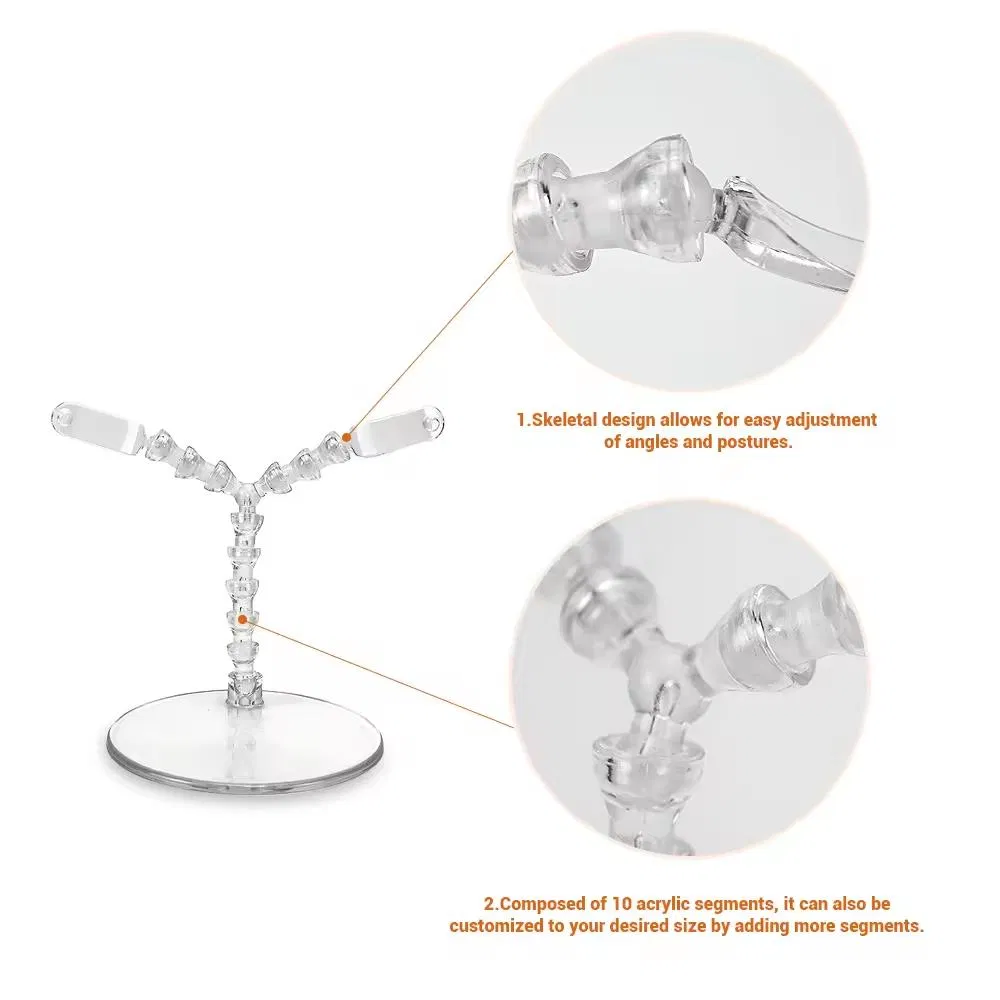 1.Skeletal design allows for easy adjustment of angles and postures.

2.Composed of 10 acrylic segments, it can also be customized to your desired size by adding more segments.