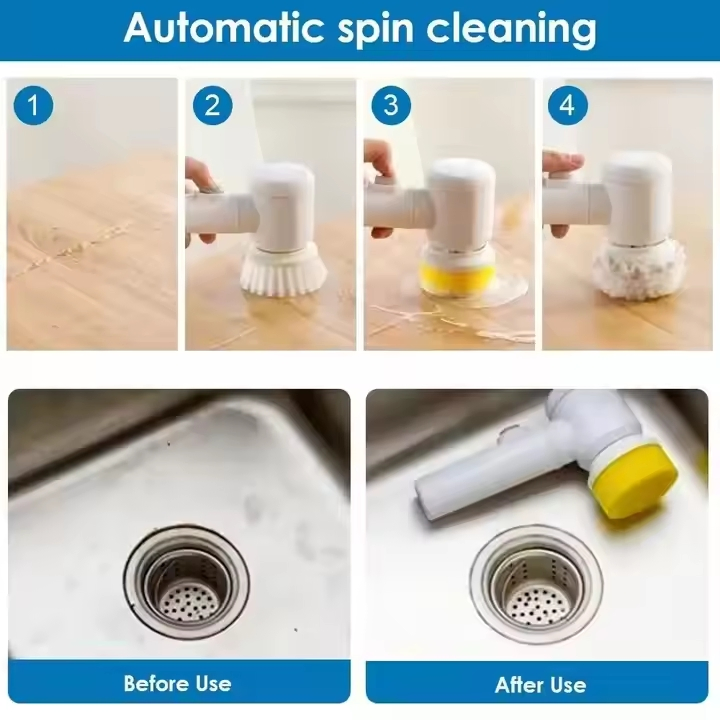 Automatic spin cleaning

1

2

3

4

Before Use

After Use