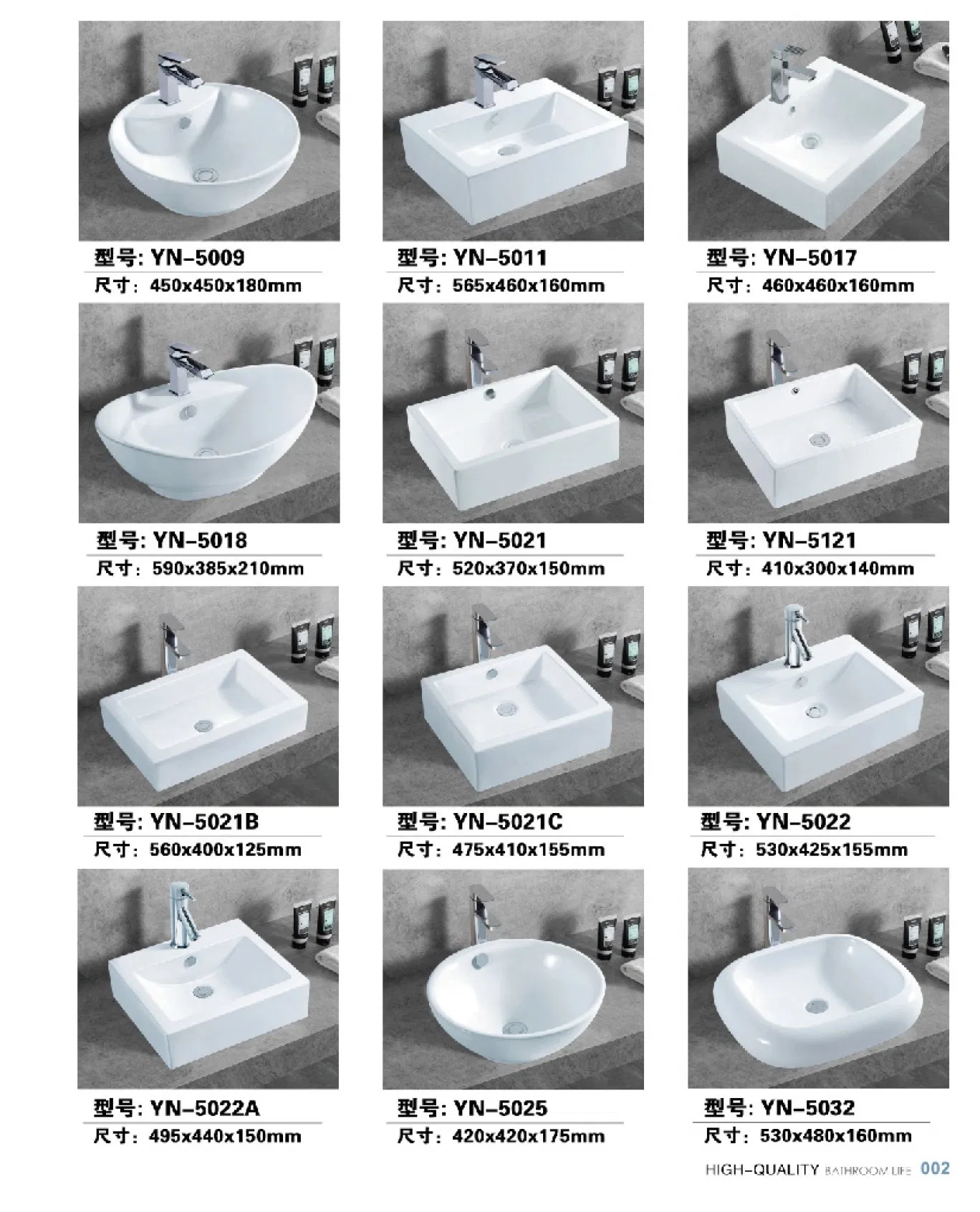 型号: YN-5009
尺寸: 450x450x180mm

型号: YN-5011
尺寸: 565x460x160mm

型号: YN-5017
尺寸: 460x460x160mm

型号: YN-5018
尺寸: 590x385x210mm

型号: YN-5021
尺寸: 520x370x150mm

型号: YN-5121
尺寸: 410x300x140mm

型号: YN-5021B
尺寸: 560x400x125mm

型号: YN-5021C
尺寸: 475x410x155mm

型号: YN-5022
尺寸: 530x425x155mm

型号: YN-5022A
尺寸: 495x440x150mm

型号: YN-5025
尺寸: 420x420x175mm

型号: YN-5032
尺寸: 530x480x160mm

HIGH-QUALITY BATHROOM LIFE 002