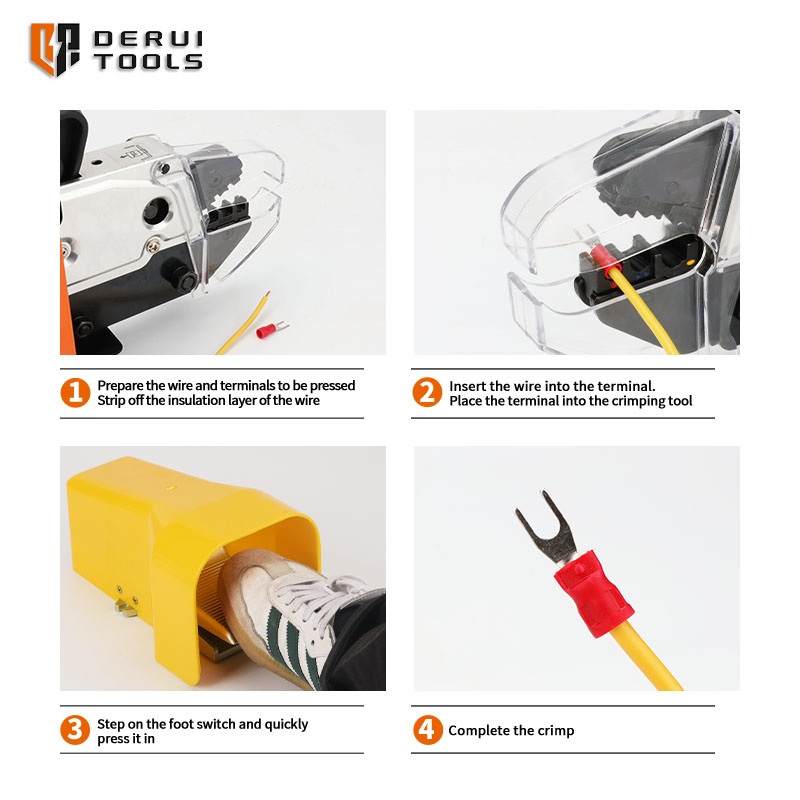 DERUI TOOLS

1 Prepare the wire and terminals to be pressed
Strip off the insulation layer of the wire

2 Insert the wire into the terminal.
Place the terminal into the crimping tool

3 Step on the foot switch and quickly press it in

4 Complete the crimp