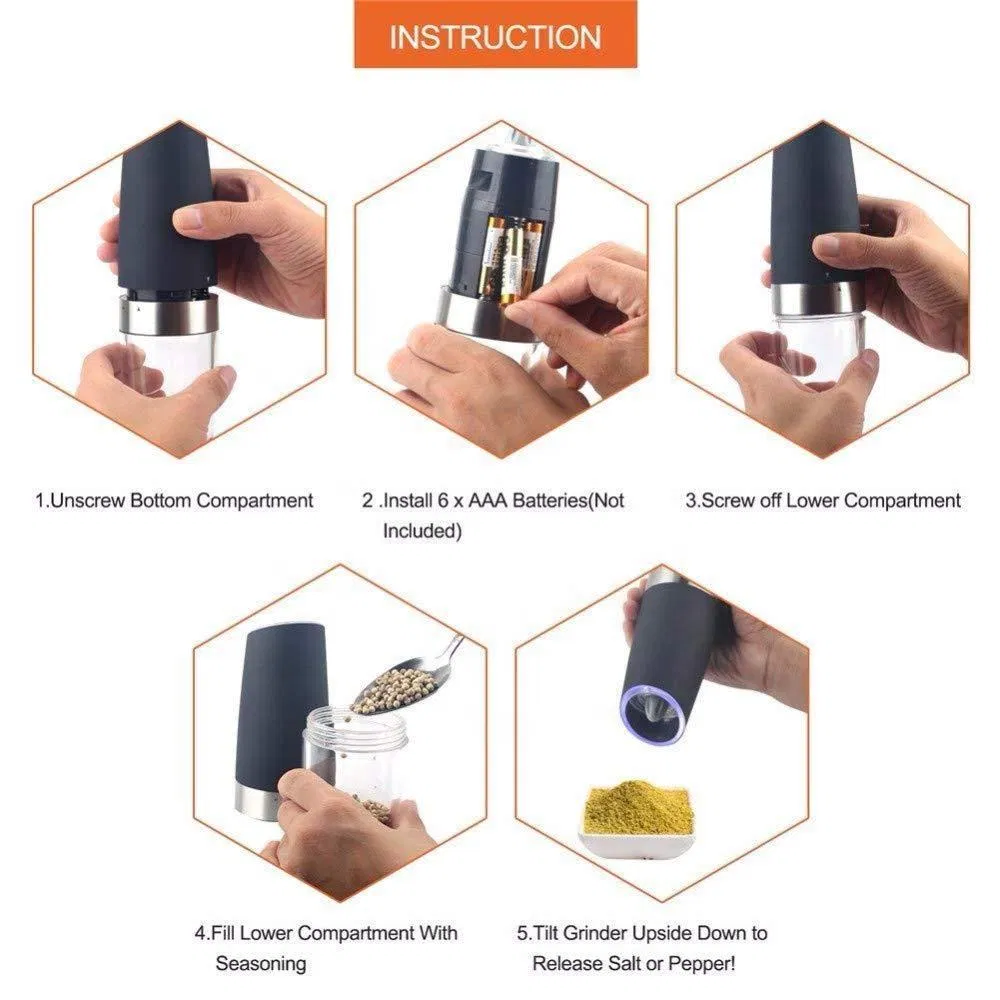 INSTRUCTION

1.Unscrew Bottom Compartment

2 .Install 6 x AAA Batteries(Not Included)

3.Screw off Lower Compartment

4.Fill Lower Compartment With Seasoning

5.Tilt Grinder Upside Down to Release Salt or Pepper!