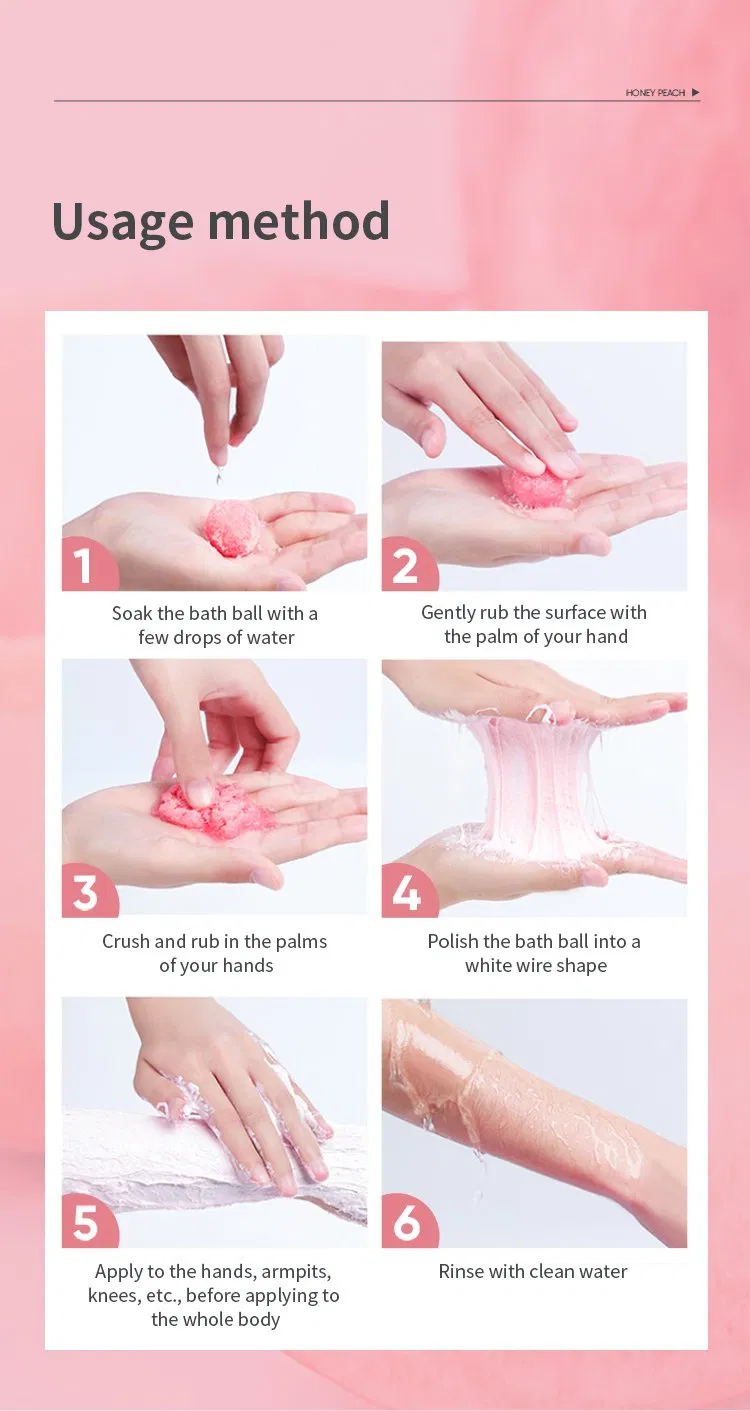 HONEY PEACH ▶

Usage method

1
Soak the bath ball with a few drops of water

2
Gently rub the surface with the palm of your hand

3
Crush and rub in the palms of your hands

4
Polish the bath ball into a white wire shape

5
Apply to the hands, armpits, knees, etc., before applying to the whole body

6
Rinse with clean water