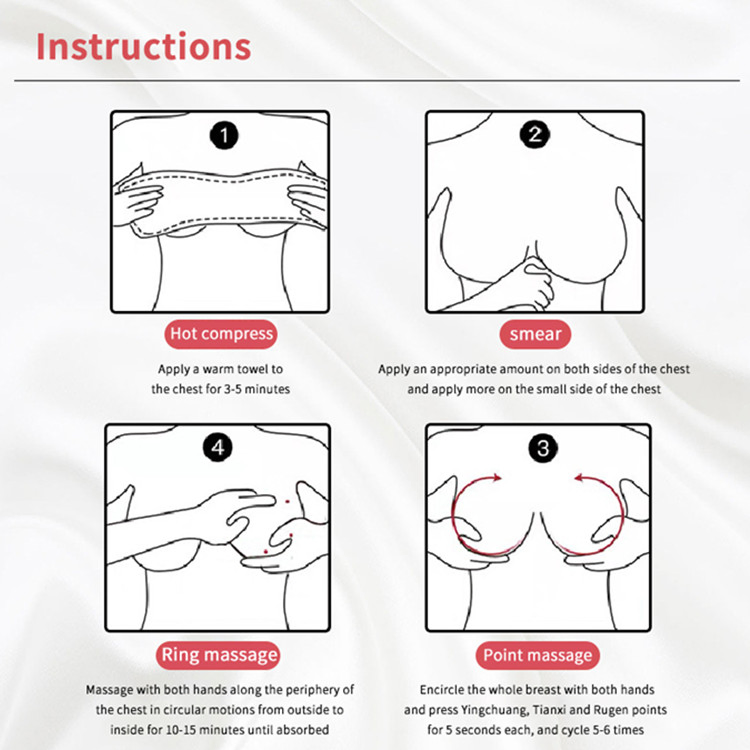 Instructions

1

Hot compress

Apply a warm towel to the chest for 3-5 minutes

2

smear

Apply an appropriate amount on both sides of the chest and apply more on the small side of the chest

4

Ring massage

Massage with both hands along the periphery of the chest in circular motions from outside to inside for 10-15 minutes until absorbed

3

Point massage

Encircle the whole breast with both hands and press Yingchuang, Tianxi and Rugen points for 5 seconds each, and cycle 5-6 times