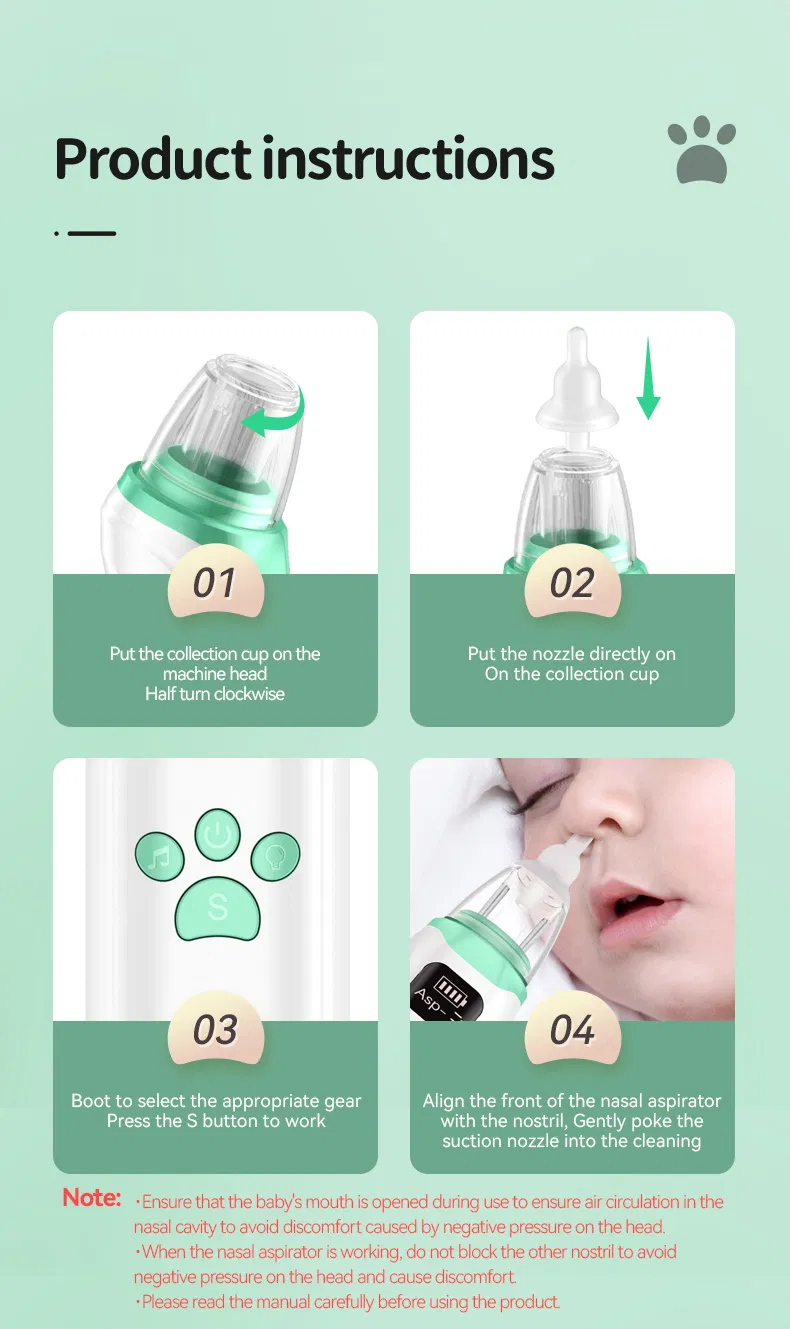 Product instructions

01

Put the collection cup on the machine head
Half turn clockwise

02

Put the nozzle directly on
On the collection cup

S

03

Boot to select the appropriate gear
Press the S button to work

Asp-

04

Align the front of the nasal aspirator with the nostril, Gently poke the suction nozzle into the cleaning

Note: ·Ensure that the baby's mouth is opened during use to ensure air circulation in the nasal cavity to avoid discomfort caused by negative pressure on the head.
·When the nasal aspirator is working, do not block the other nostril to avoid negative pressure on the head and cause discomfort.
·Please read the manual carefully before using the product.