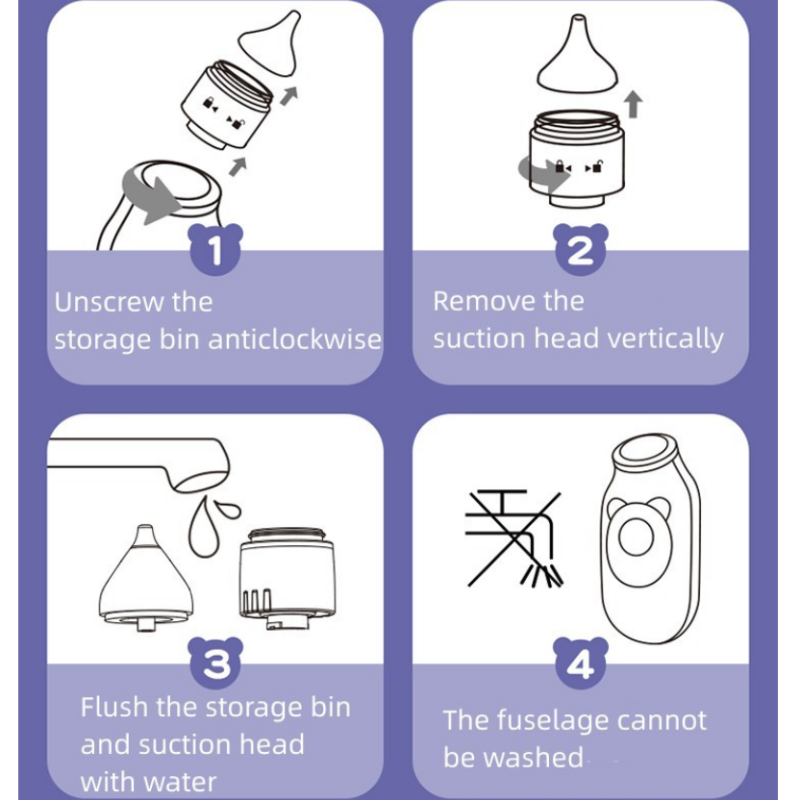 1

Unscrew the storage bin anticlockwise

2

Remove the suction head vertically

3

Flush the storage bin and suction head with water

4

The fuselage cannot be washed