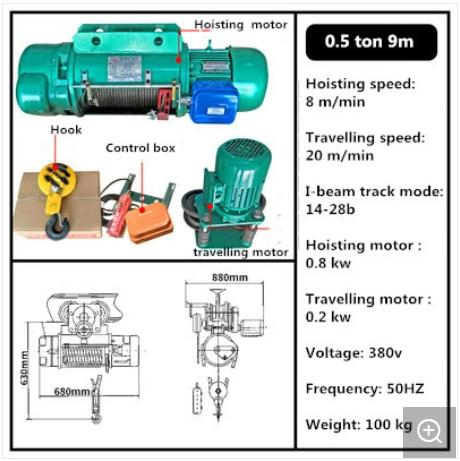 Hoisting motor

Hook

Control box

travelling motor

880mm

630mm

680mm

0.5 ton 9m

Hoisting speed: 8 m/min

Travelling speed: 20 m/min

I-beam track mode: 14-28b

Hoisting motor : 0.8 kw

Travelling motor : 0.2 kw

Voltage: 380v

Frequency: 50HZ

Weight: 100 kg