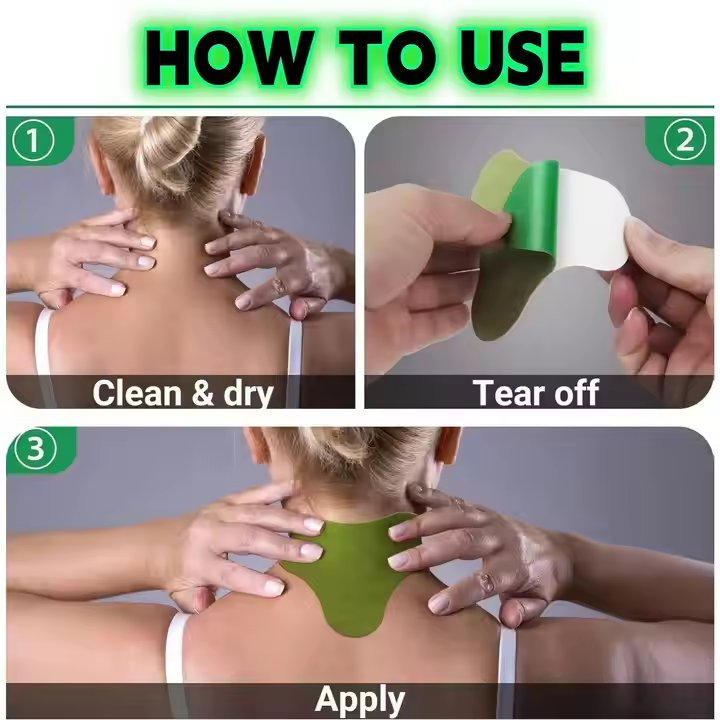 HOW TO USE

①

Clean & dry

②

Tear off

③

Apply