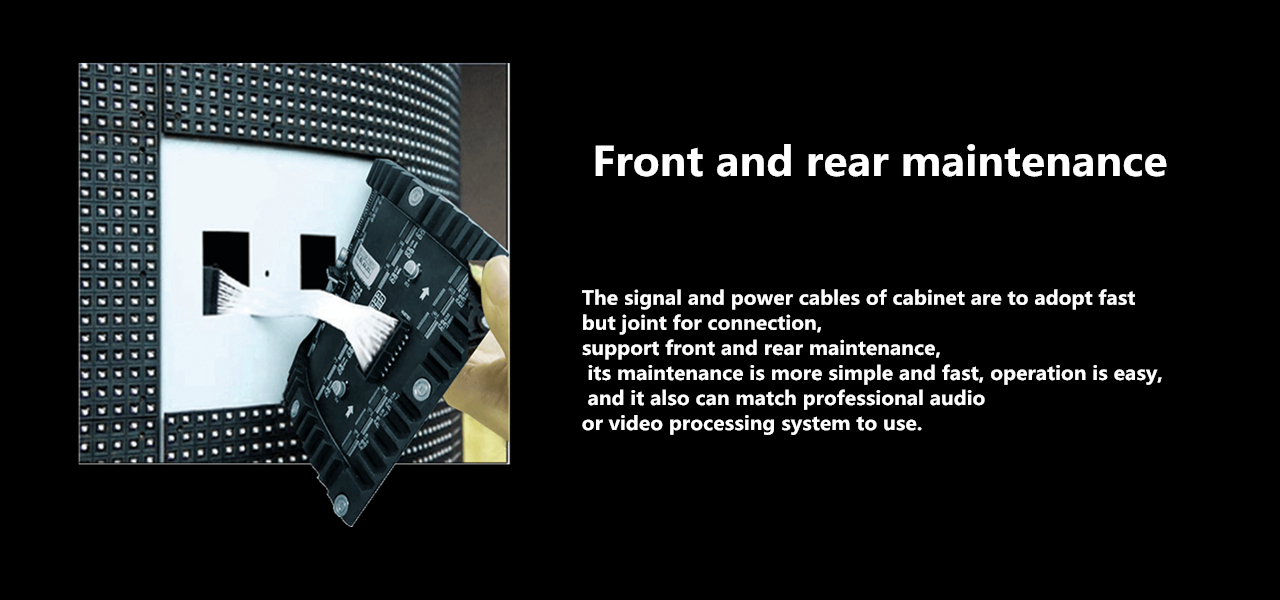 Front and rear maintenance

The signal and power cables of cabinet are to adopt fast but joint for connection, support front and rear maintenance, its maintenance is more simple and fast, operation is easy, and it also can match professional audio or video processing system to use.