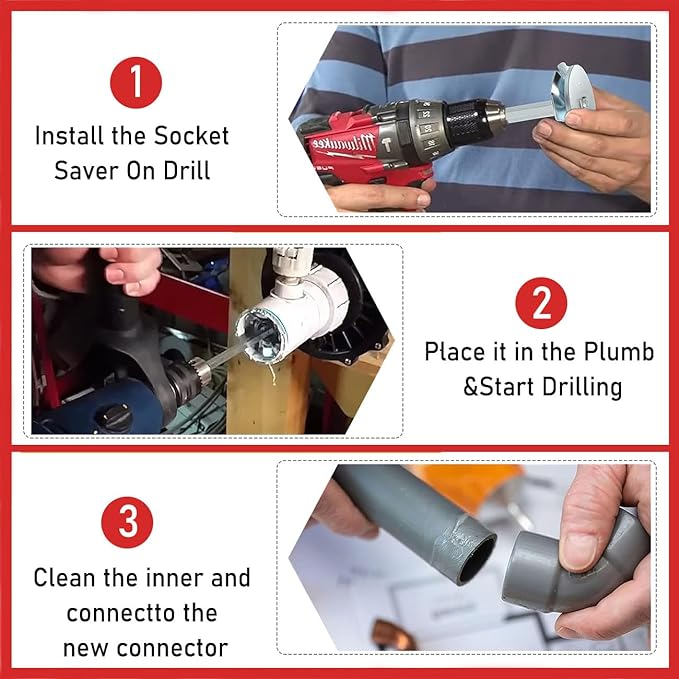 1

Install the Socket Saver On Drill

Milwaukee

2

Place it in the Plumb &Start Drilling

3

Clean the inner and connectto the new connector