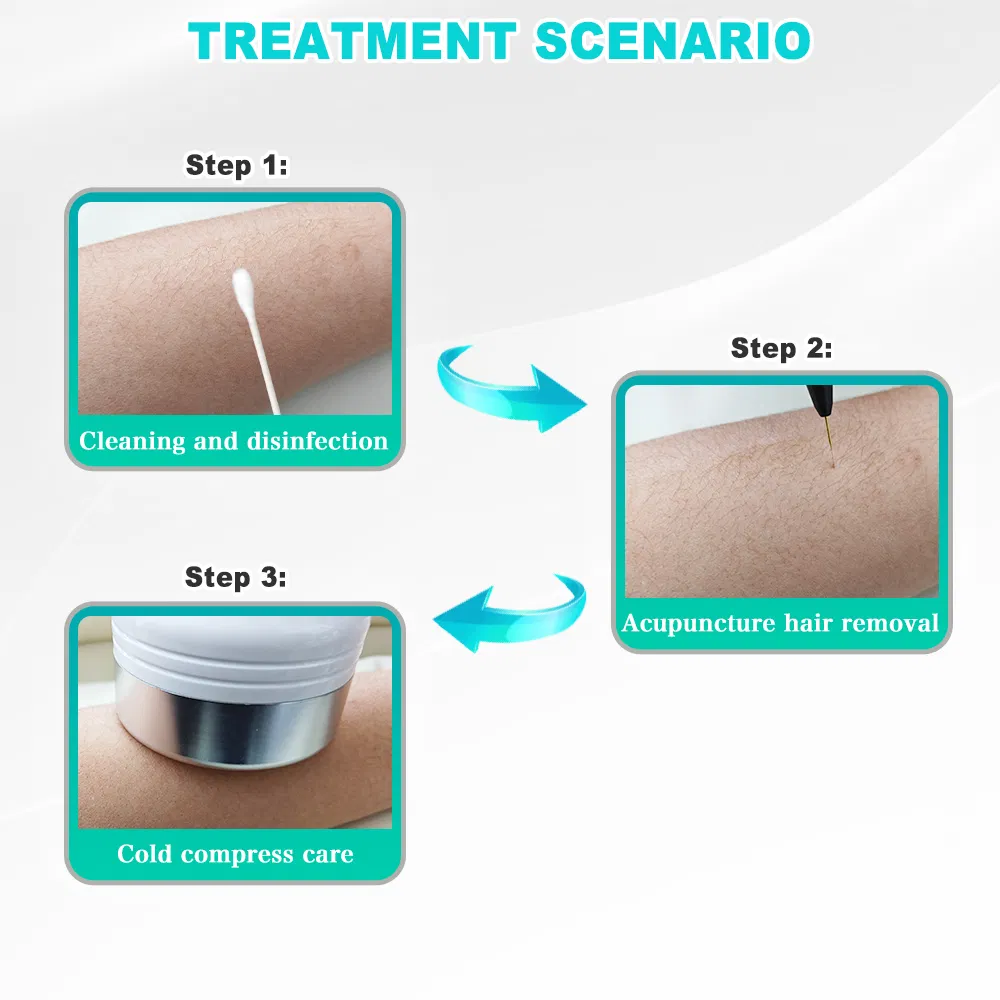 TREATMENT SCENARIO

Step 1:

Cleaning and disinfection

Step 2:

Acupuncture hair removal

Step 3:

Cold compress care