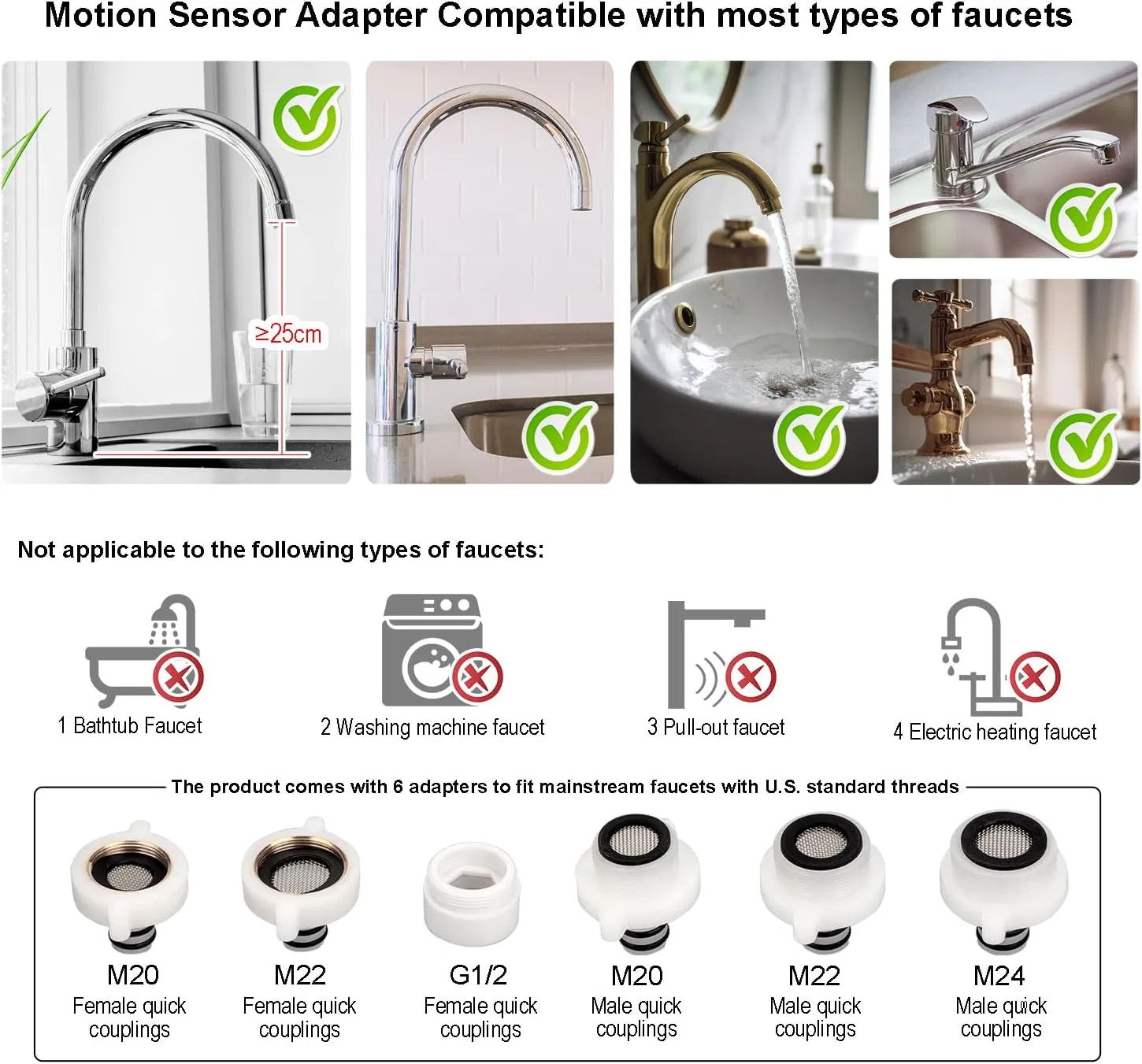 Motion Sensor Adapter Compatible with most types of faucets

≥25cm

Not applicable to the following types of faucets:

1 Bathtub Faucet

2 Washing machine faucet

3 Pull-out faucet

4 Electric heating faucet

The product comes with 6 adapters to fit mainstream faucets with U.S. standard threads

M20 Female quick couplings

M22 Female quick couplings

G1/2 Female quick couplings

M20 Male quick couplings

M22 Male quick couplings

M24 Male quick couplings