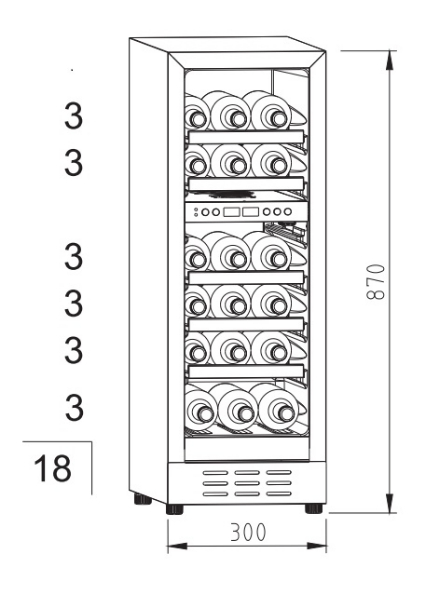 3
3
3
3
3
3
18
870
300