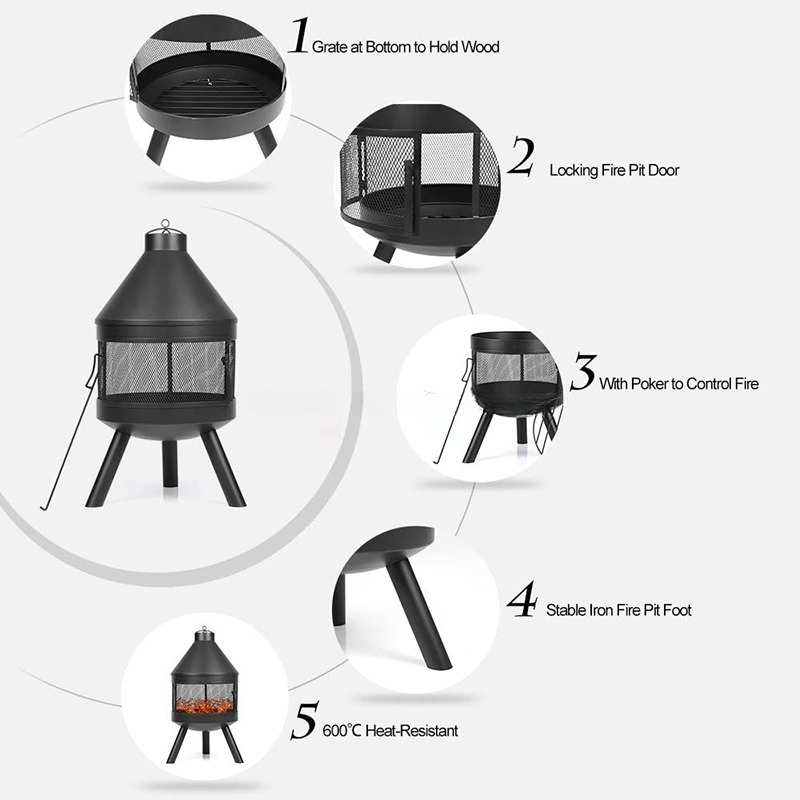 1 Grate at Bottom to Hold Wood

2 Locking Fire Pit Door

3 With Poker to Control Fire

4 Stable Iron Fire Pit Foot

5 600℃ Heat-Resistant