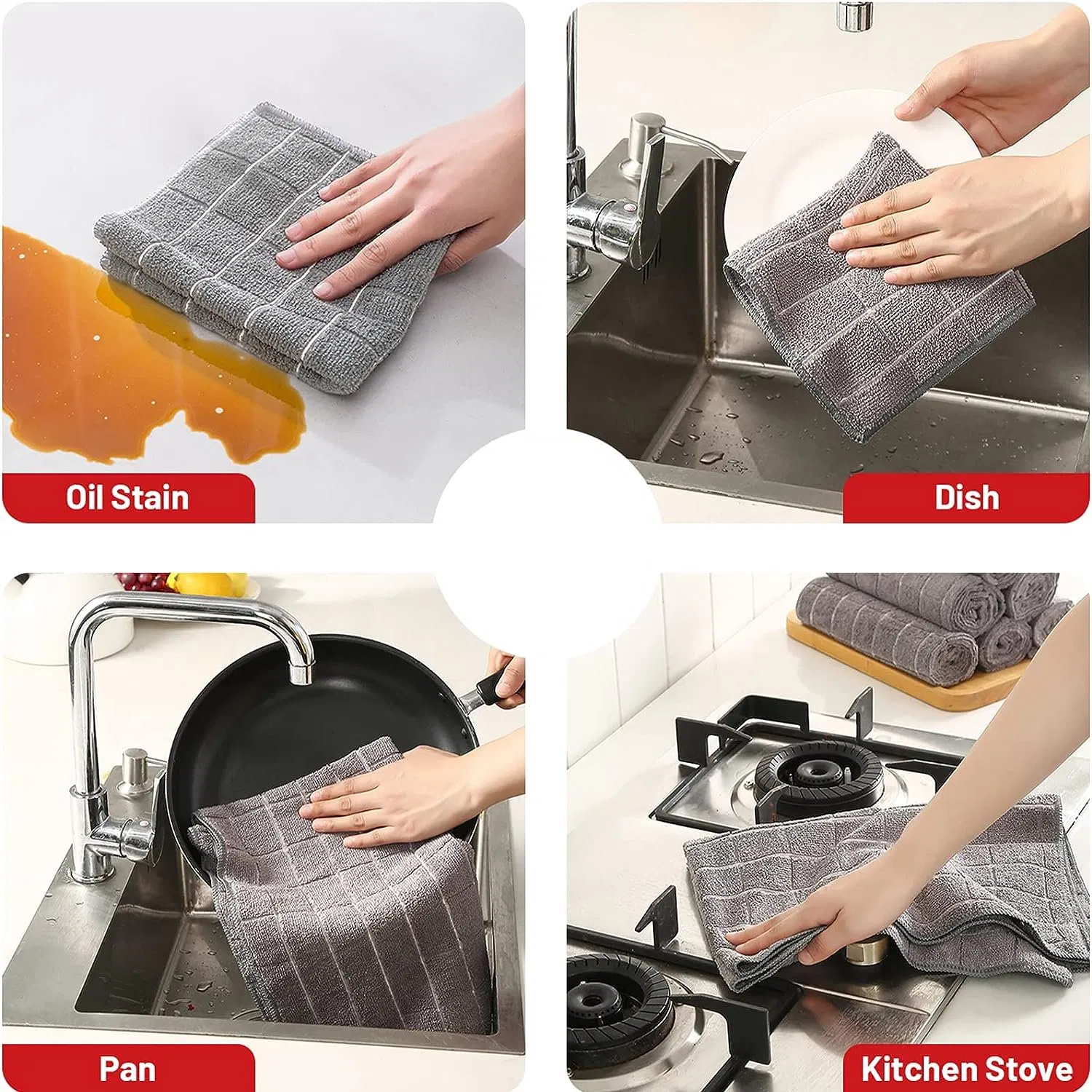 Oil Stain

Dish

Pan

Kitchen Stove