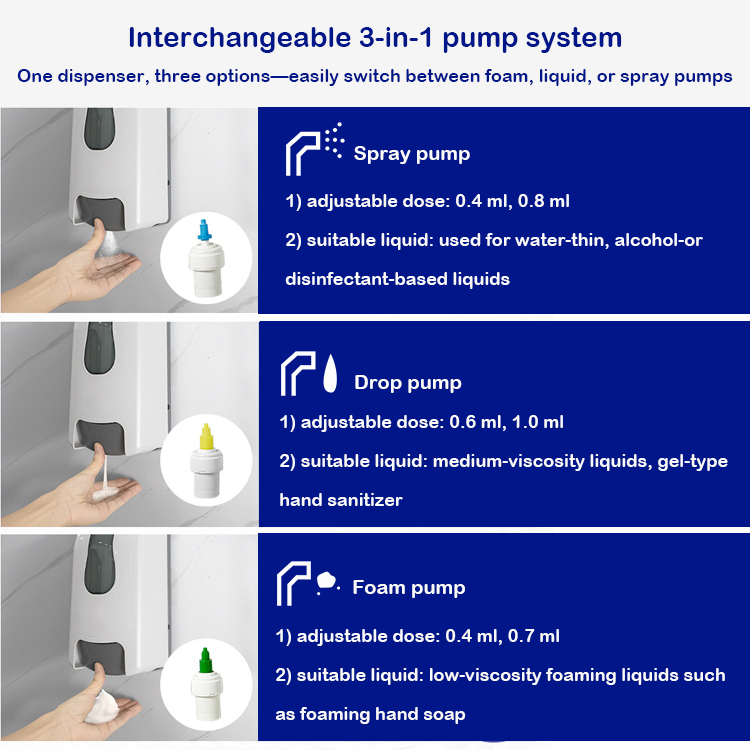 Interchangeable 3-in-1 pump system

One dispenser, three options—easily switch between foam, liquid, or spray pumps

Spray pump

1) adjustable dose: 0.4 ml, 0.8 ml

2) suitable liquid: used for water-thin, alcohol-or disinfectant-based liquids

Drop pump

1) adjustable dose: 0.6 ml, 1.0 ml

2) suitable liquid: medium-viscosity liquids, gel-type hand sanitizer

Foam pump

1) adjustable dose: 0.4 ml, 0.7 ml

2) suitable liquid: low-viscosity foaming liquids such as foaming hand soap