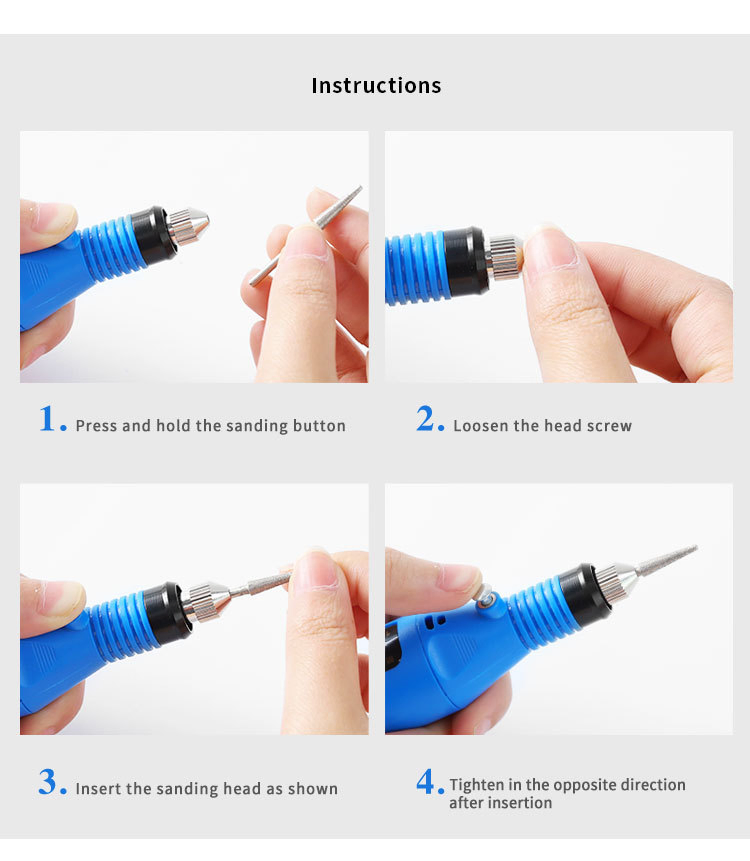 Instructions

1. Press and hold the sanding button

2. Loosen the head screw

3. Insert the sanding head as shown

4. Tighten in the opposite direction after insertion