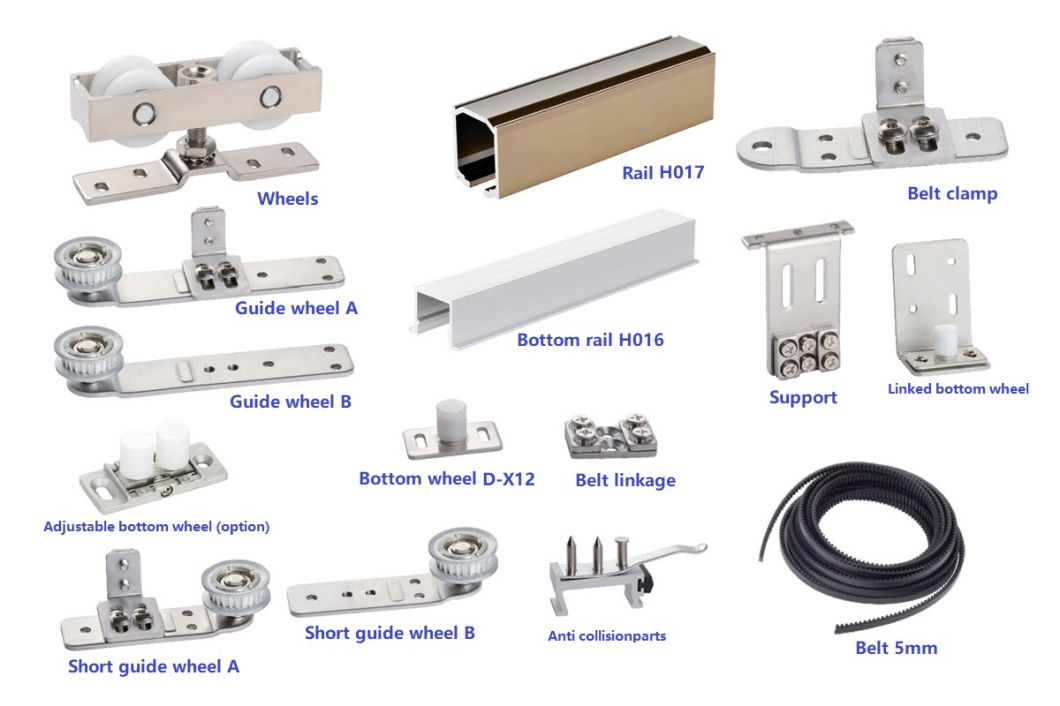 Wheels

Rail H017

Belt clamp

Guide wheel A

Bottom rail H016

Guide wheel B

Support

Linked bottom wheel

Bottom wheel D-X12

Belt linkage

Adjustable bottom wheel (option)

Short guide wheel B

Anti collisionparts

Short guide wheel A

Belt 5mm