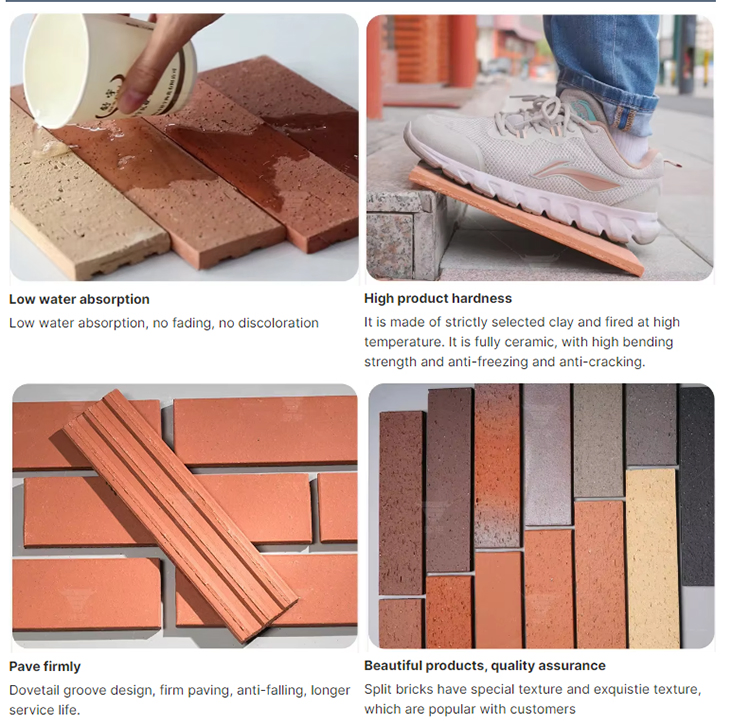 Low water absorption

Low water absorption, no fading, no discoloration

High product hardness

It is made of strictly selected clay and fired at high temperature. It is fully ceramic, with high bending strength and anti-freezing and anti-cracking.

Pave firmly

Dovetail groove design, firm paving, anti-falling, longer service life.

Beautiful products, quality assurance

Split bricks have special texture and exquistie texture, which are popular with customers