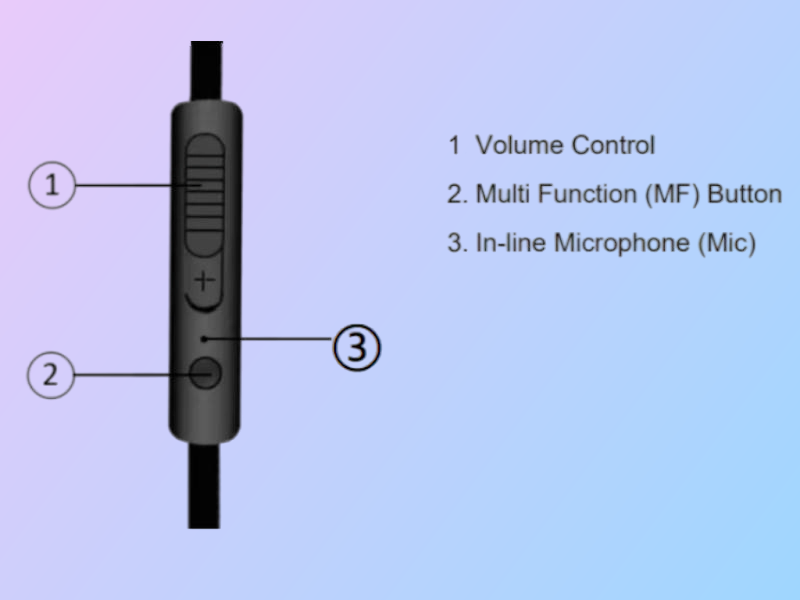 1

+

③

2

1 Volume Control

2. Multi Function (MF) Button

3. In-line Microphone (Mic)