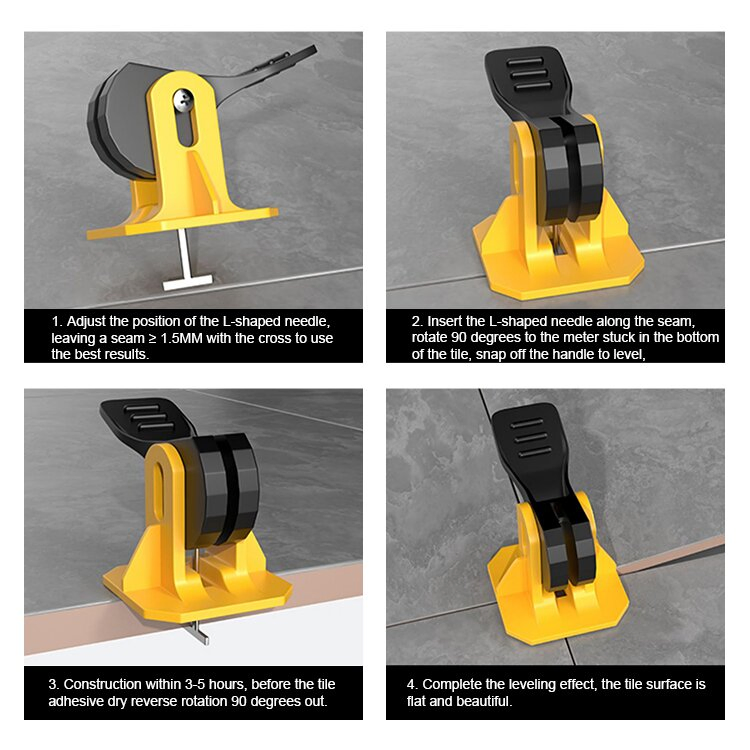 1. Adjust the position of the L-shaped needle, leaving a seam ≥ 1.5MM with the cross to use the best results.

2. Insert the L-shaped needle along the seam, rotate 90 degrees to the meter stuck in the bottom of the tile, snap off the handle to level,

3. Construction within 3-5 hours, before the tile adhesive dry reverse rotation 90 degrees out.

4. Complete the leveling effect, the tile surface is flat and beautiful.