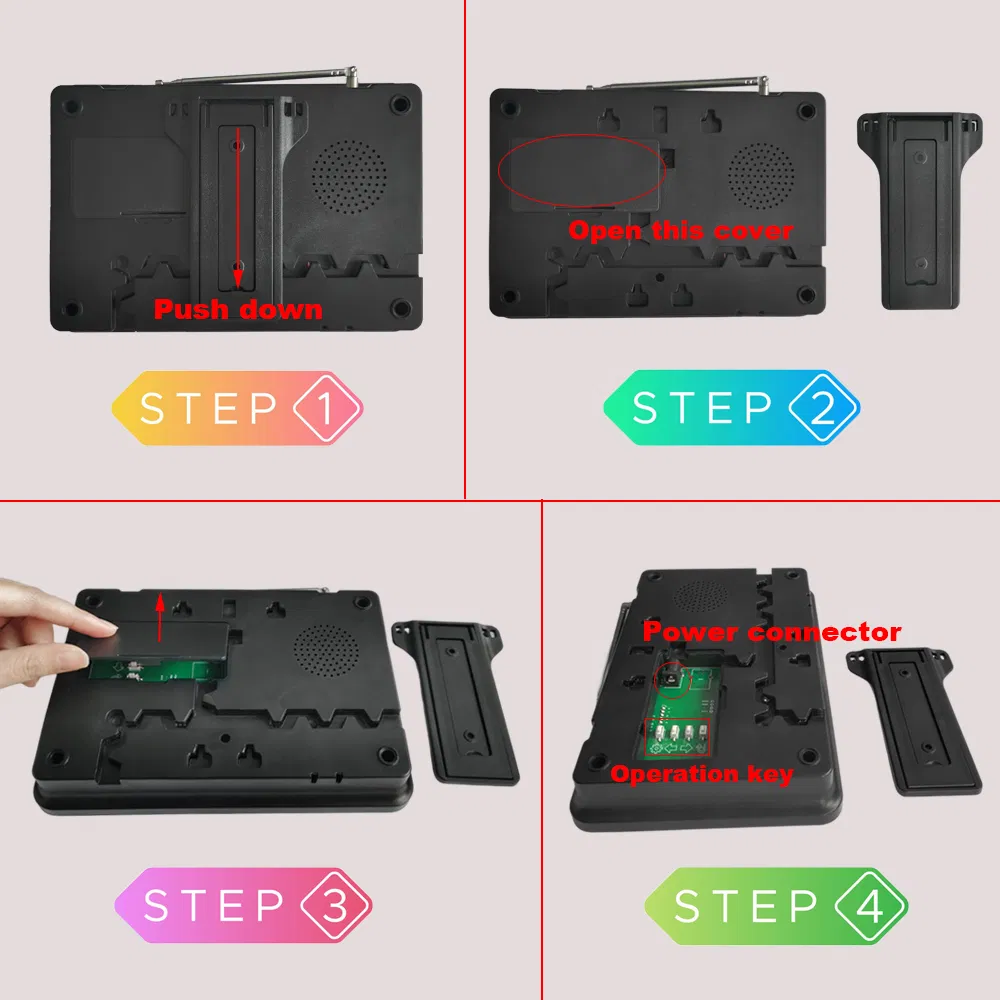 Push down

STEP 1

Open this cover

STEP 2

STEP 3

Power connector

Operation key

STEP 4