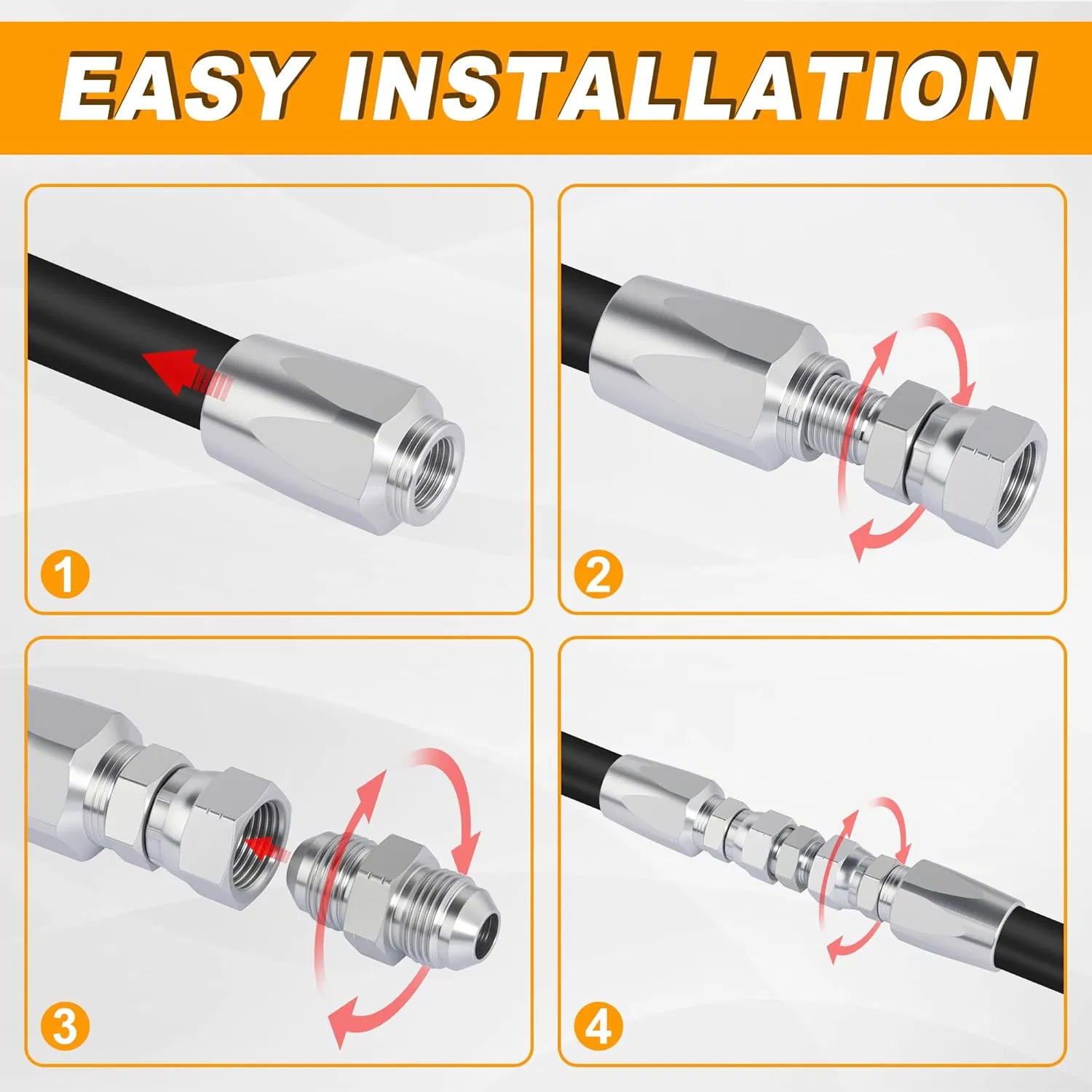 EASY INSTALLATION

1

2

3

4