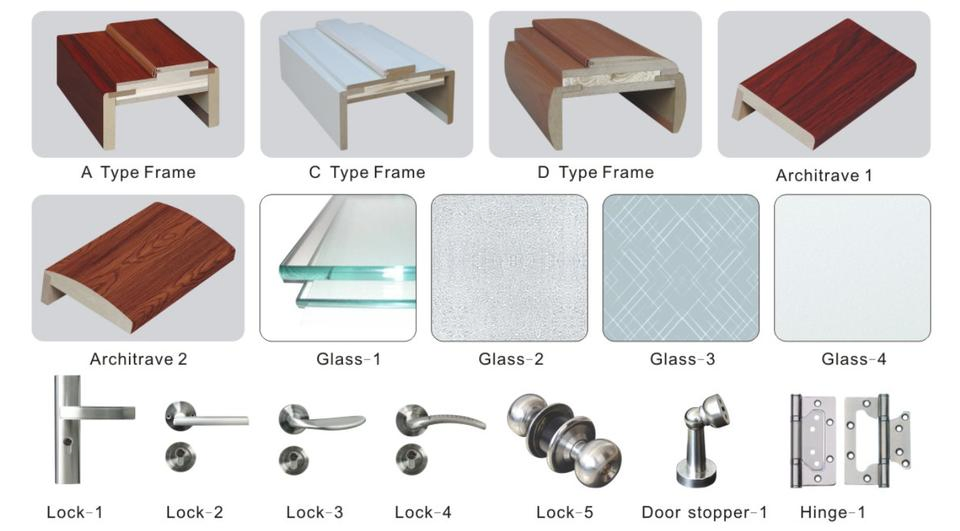 A Type Frame
C Type Frame
D Type Frame
Architrave 1

Architrave 2
Glass-1
Glass-2
Glass-3
Glass-4

Lock-1
Lock-2
Lock-3
Lock-4
Lock-5
Door stopper-1
Hinge-1