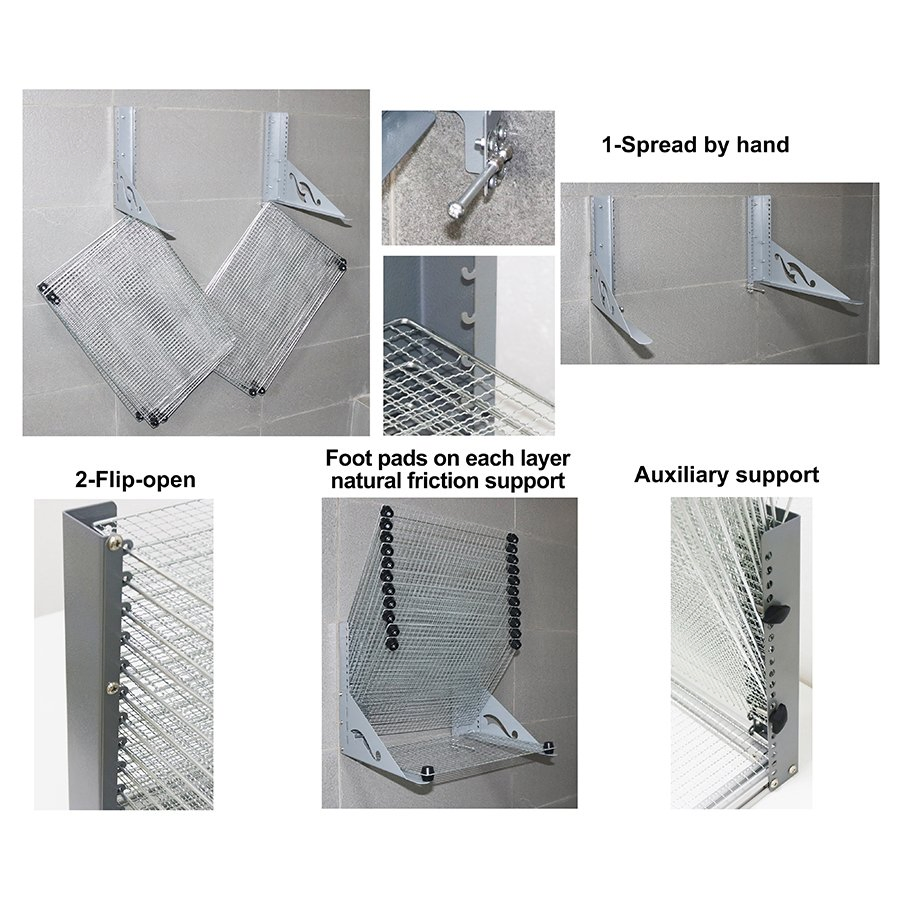 1-Spread by hand

2-Flip-open

Foot pads on each layer natural friction support

Auxiliary support