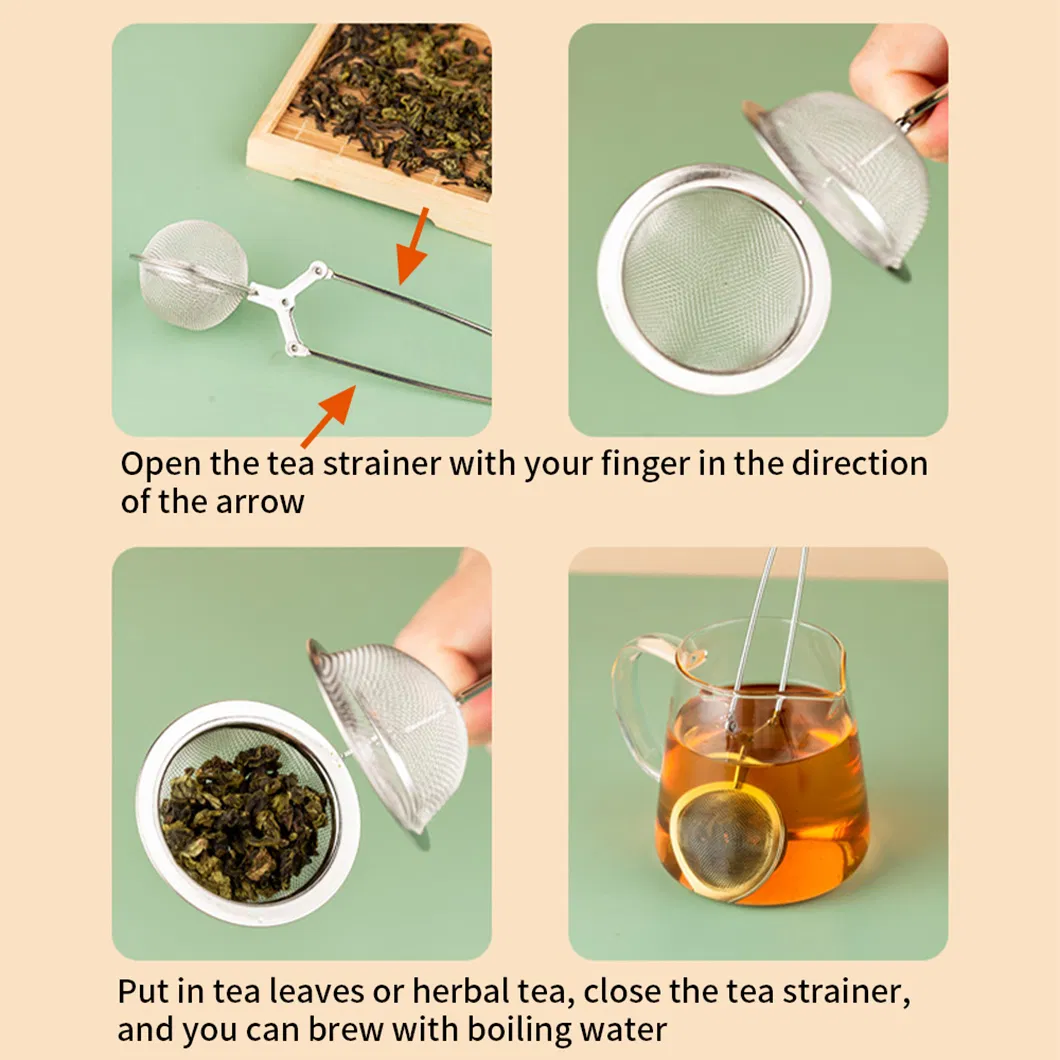 Open the tea strainer with your finger in the direction of the arrow

Put in tea leaves or herbal tea, close the tea strainer, and you can brew with boiling water