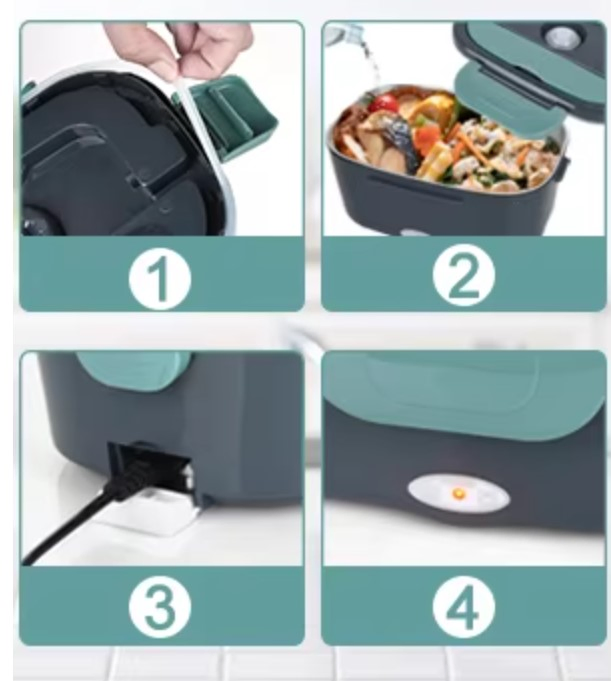 1

2

3

4