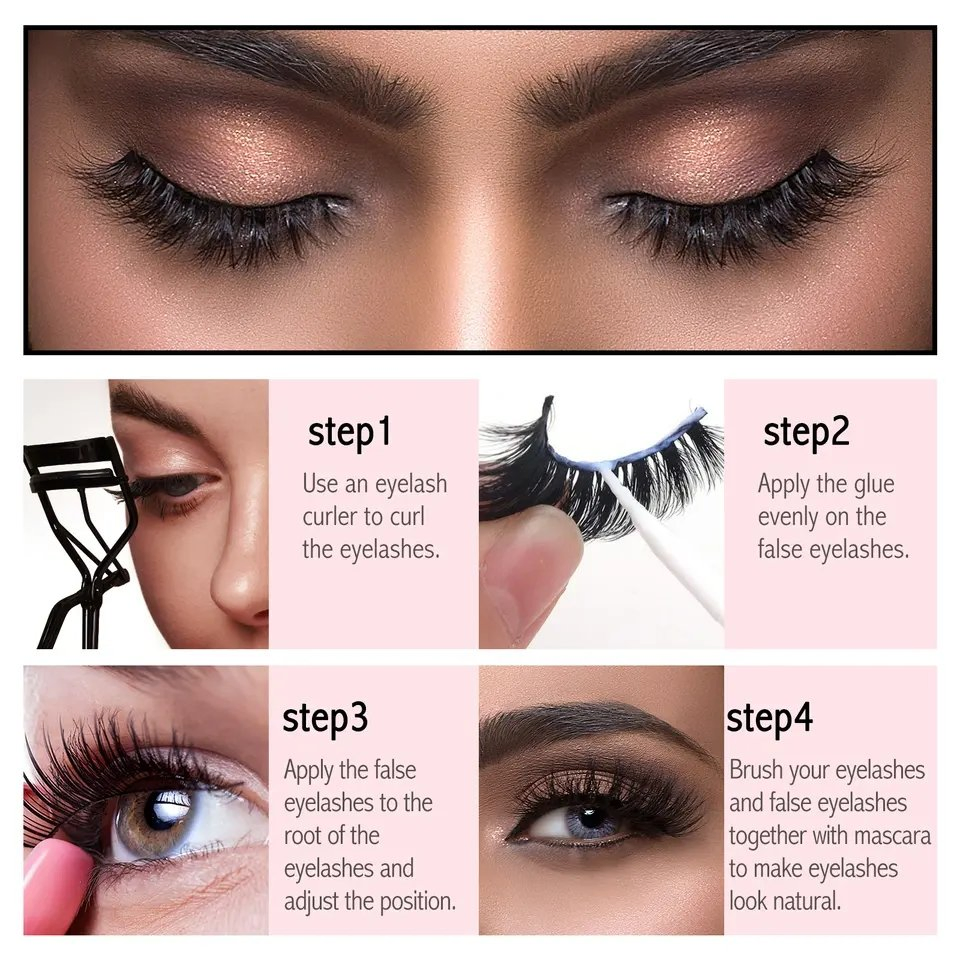 step1
Use an eyelash curler to curl the eyelashes.

step2
Apply the glue evenly on the false eyelashes.

step3
Apply the false eyelashes to the root of the eyelashes and adjust the position.

step4
Brush your eyelashes and false eyelashes together with mascara to make eyelashes look natural.