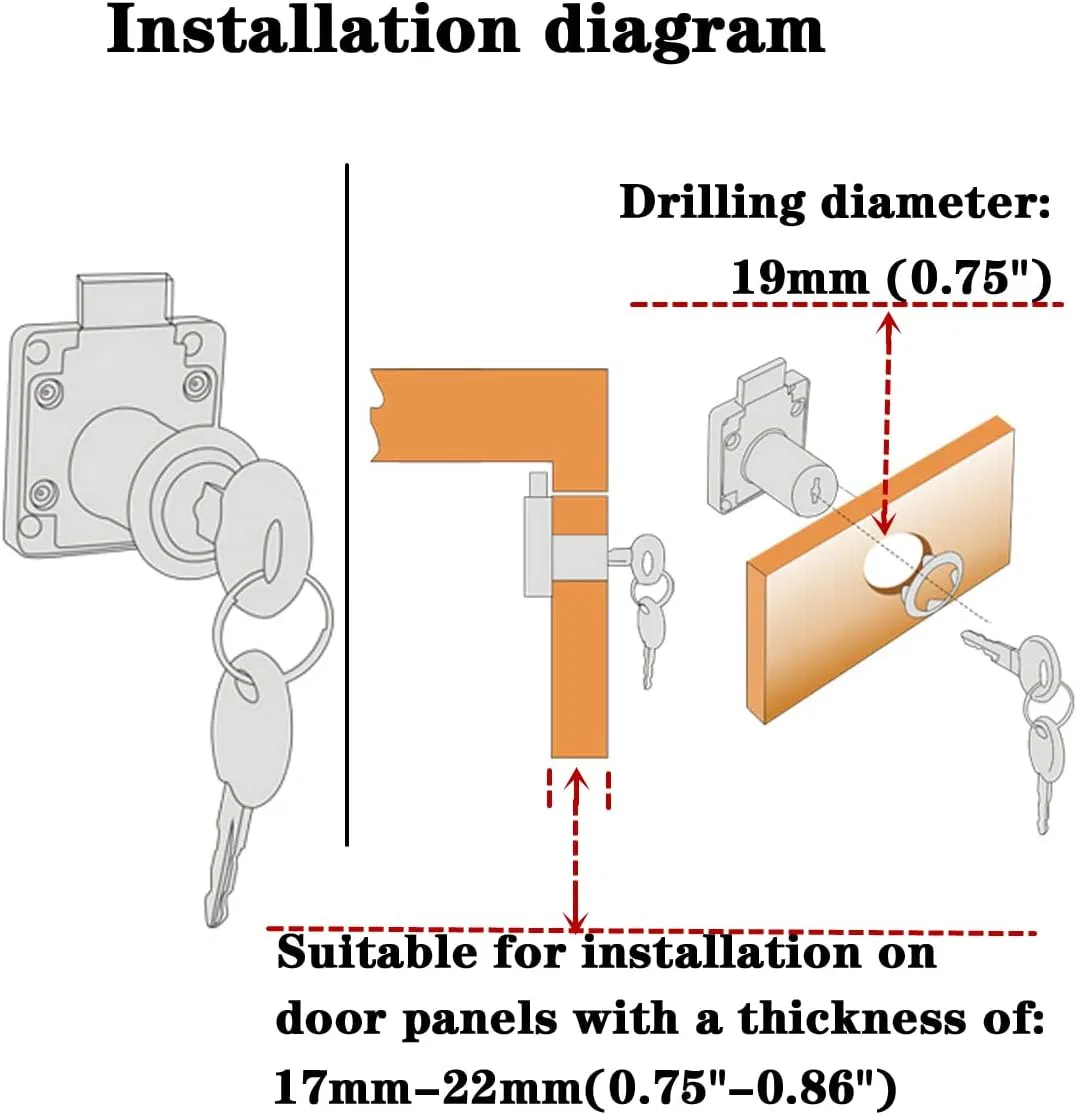 Installation diagram

Drilling diameter:
19mm (0.75")

Suitable for installation on door panels with a thickness of: 17mm–22mm(0.75"–0.86")