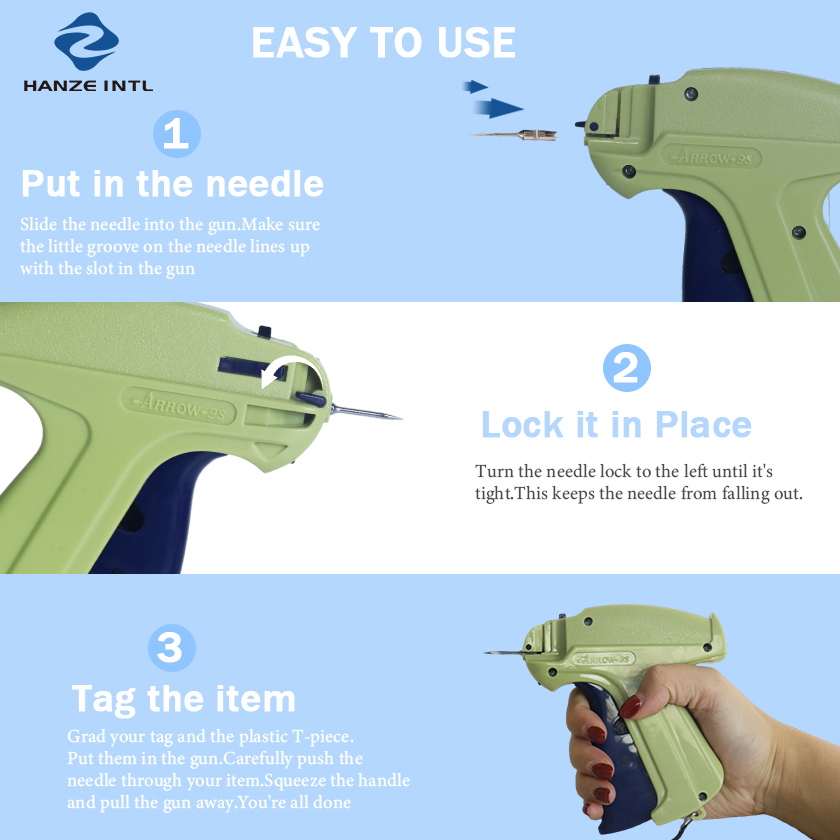 HANZE INTL

EASY TO USE

1

Put in the needle

Slide the needle into the gun.Make sure the little groove on the needle lines up with the slot in the gun

ARROW-9S

ARROW-9S

2

Lock it in Place

Turn the needle lock to the left until it's tight.This keeps the needle from falling out.

3

Tag the item

Grad your tag and the plastic T-piece. Put them in the gun.Carefully push the needle through your item.Squeeze the handle and pull the gun away.You're all done

ARROW-9S