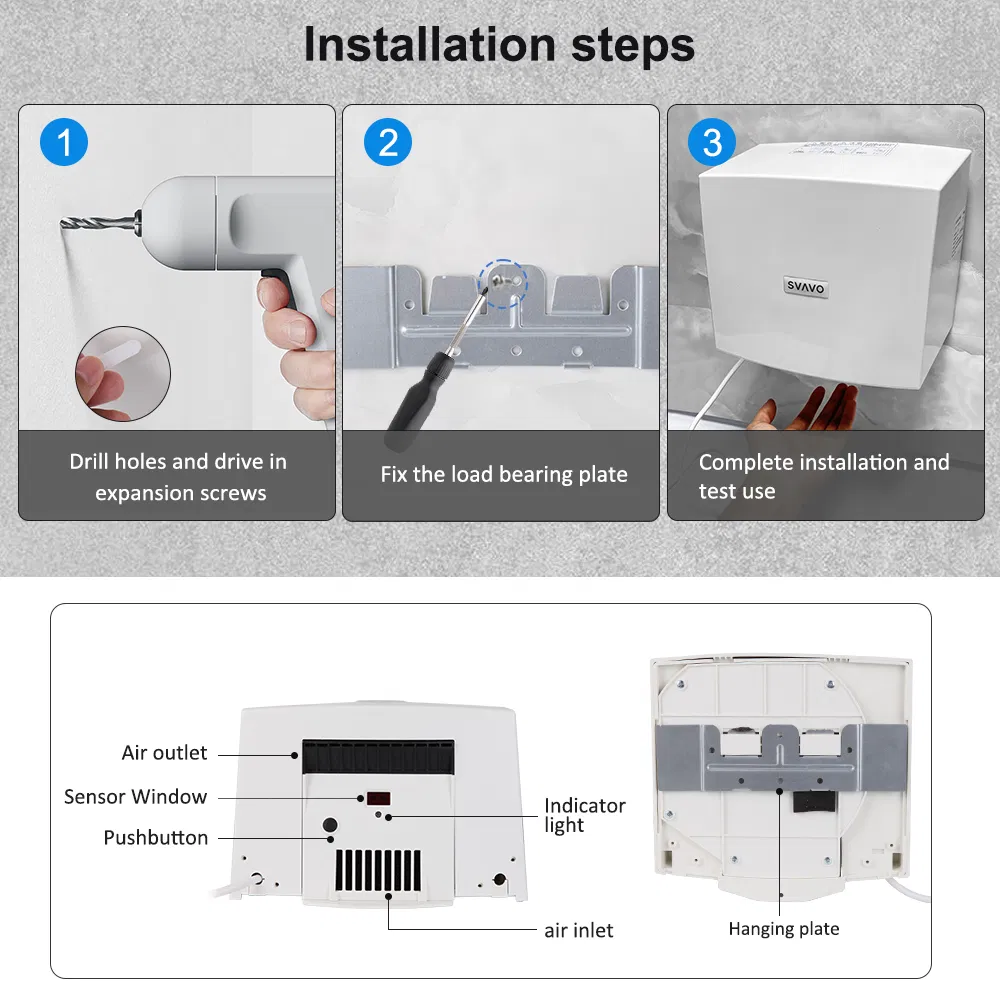 Installation steps

1

Drill holes and drive in expansion screws

2

Fix the load bearing plate

3

SVAVO

Complete installation and test use

Air outlet

Sensor Window

Pushbutton

Indicator light

air inlet

Hanging plate