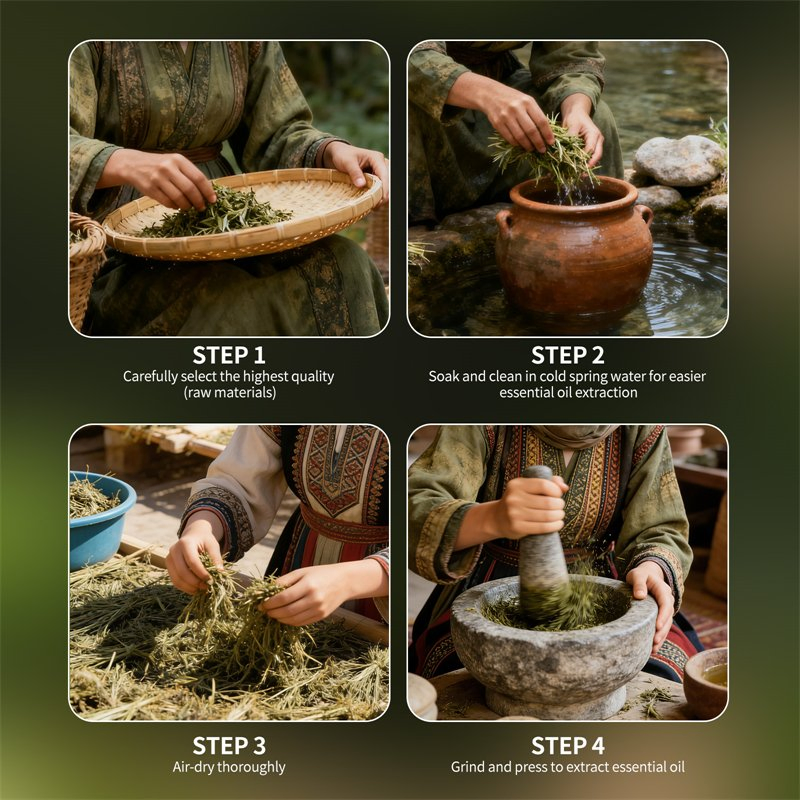 STEP 1
Carefully select the highest quality (raw materials)

STEP 2
Soak and clean in cold spring water for easier essential oil extraction

STEP 3
Air-dry thoroughly

STEP 4
Grind and press to extract essential oil