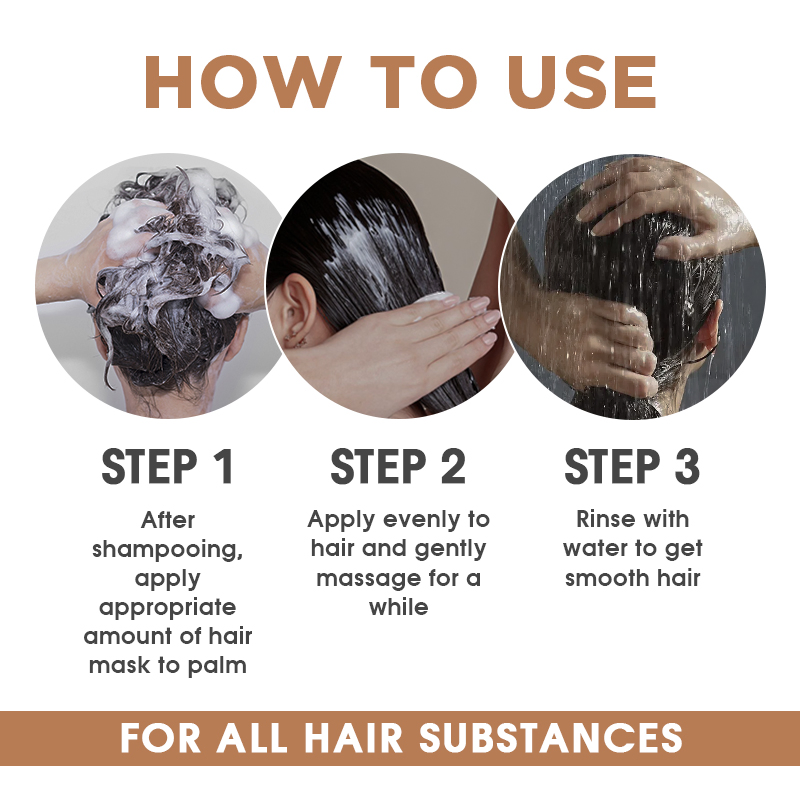 HOW TO USE

STEP 1
After shampooing, apply appropriate amount of hair mask to palm

STEP 2
Apply evenly to hair and gently massage for a while

STEP 3
Rinse with water to get smooth hair

FOR ALL HAIR SUBSTANCES