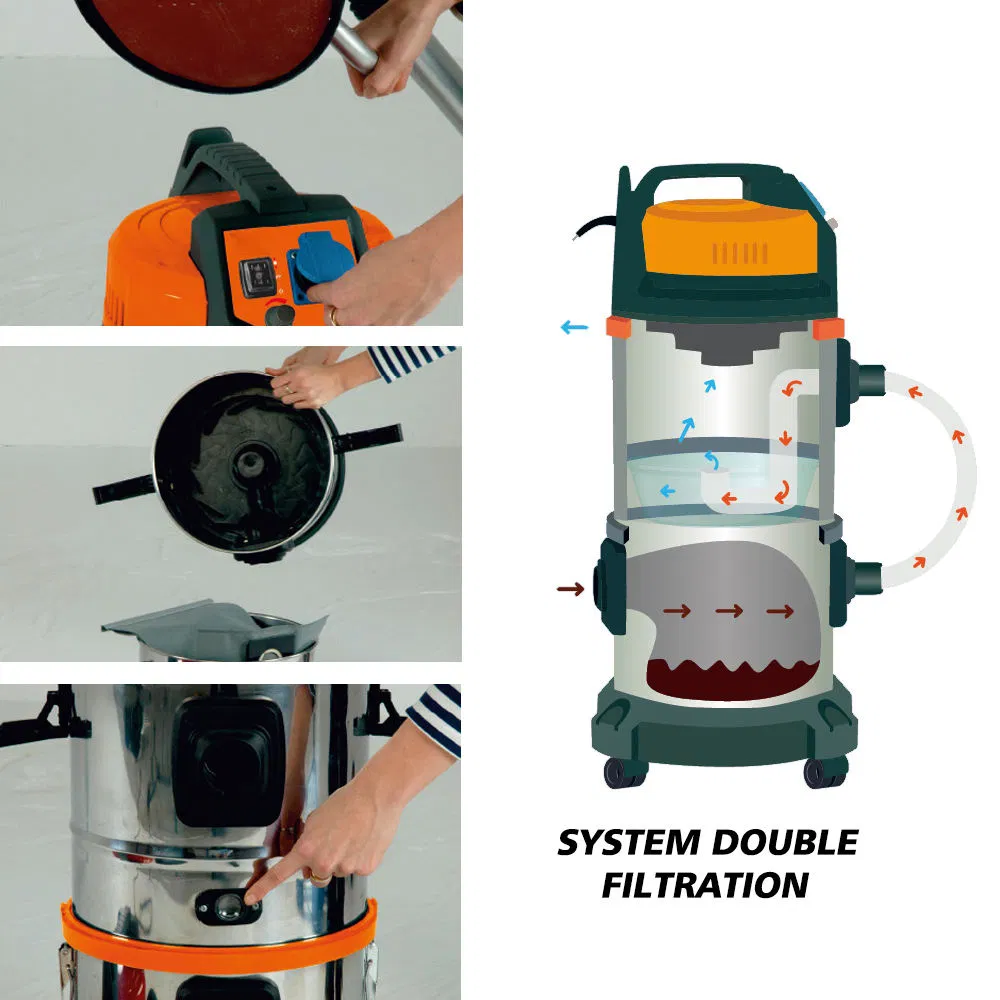 SYSTEM DOUBLE FILTRATION