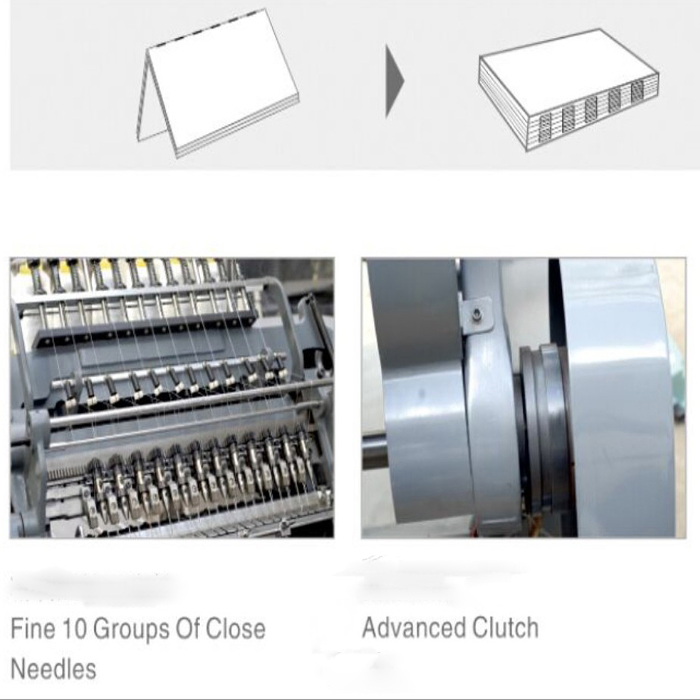 Fine 10 Groups Of Close Needles

Advanced Clutch