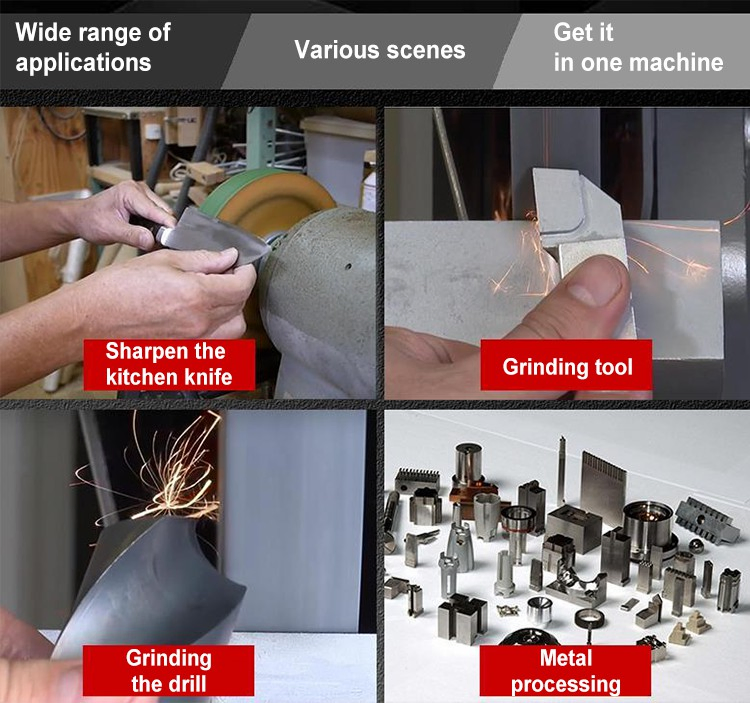 Wide range of applications

Various scenes

Get it in one machine

Sharpen the kitchen knife

Grinding tool

Grinding the drill

Metal processing