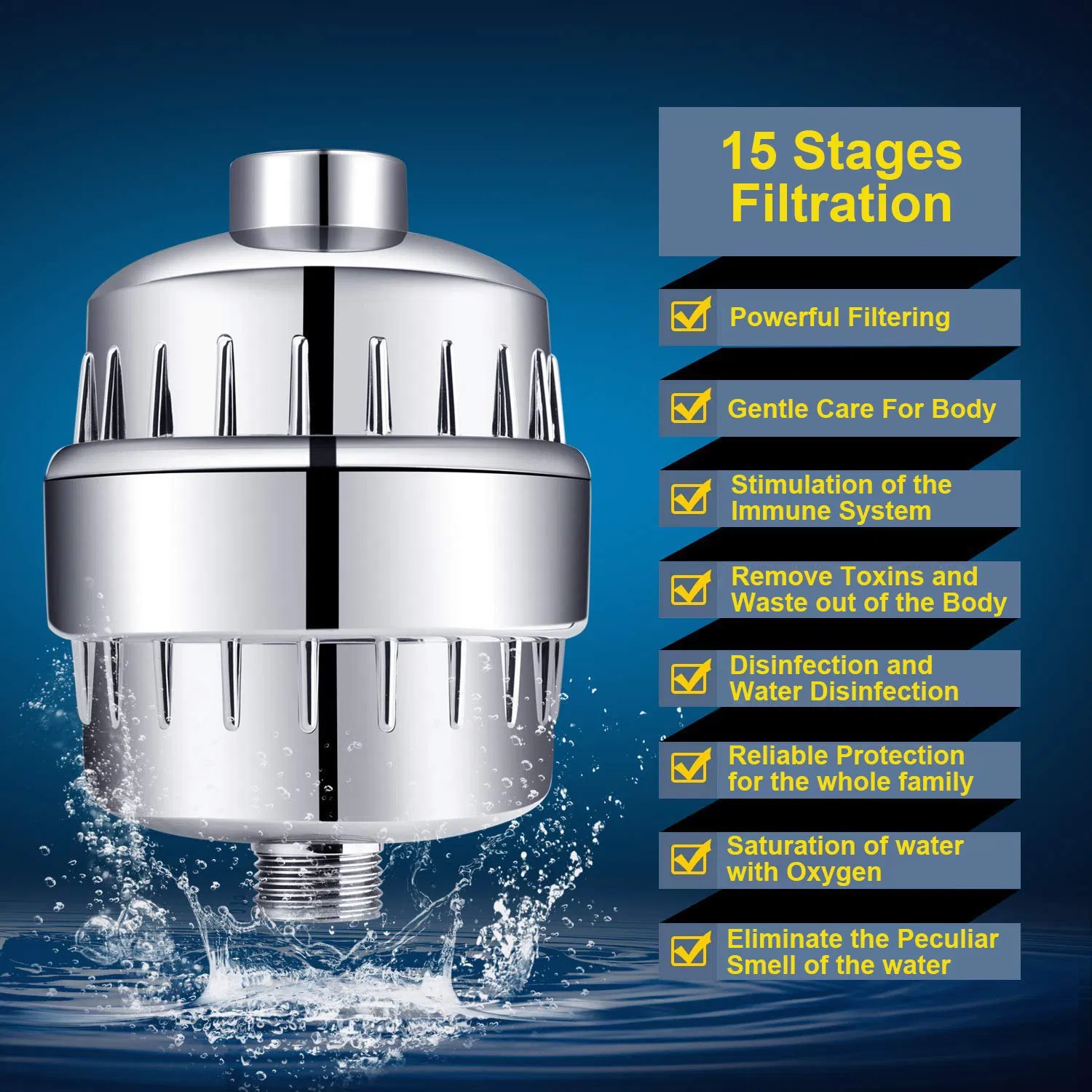 15 Stages Filtration

Powerful Filtering

Gentle Care For Body

Stimulation of the Immune System

Remove Toxins and Waste out of the Body

Disinfection and Water Disinfection

Reliable Protection for the whole family

Saturation of water with Oxygen

Eliminate the Peculiar Smell of the water