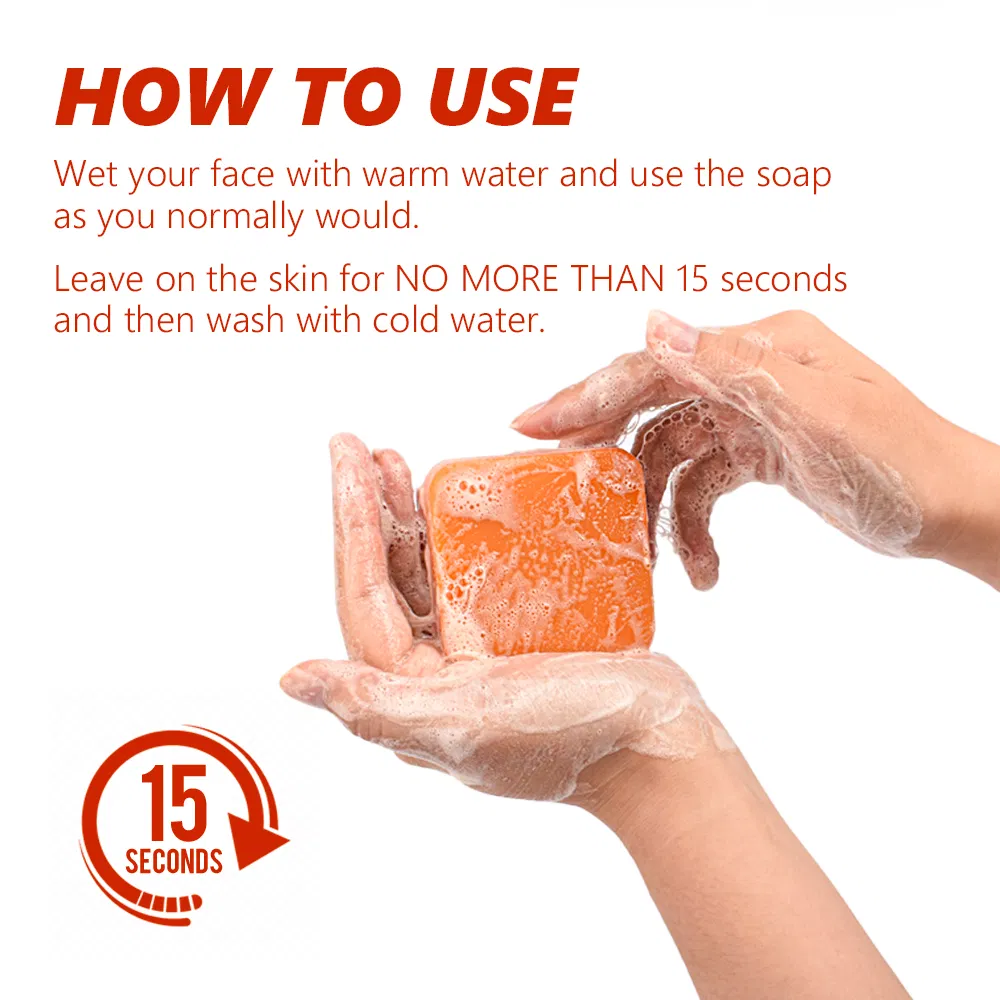 HOW TO USE

Wet your face with warm water and use the soap as you normally would.

Leave on the skin for NO MORE THAN 15 seconds and then wash with cold water.

15
SECONDS