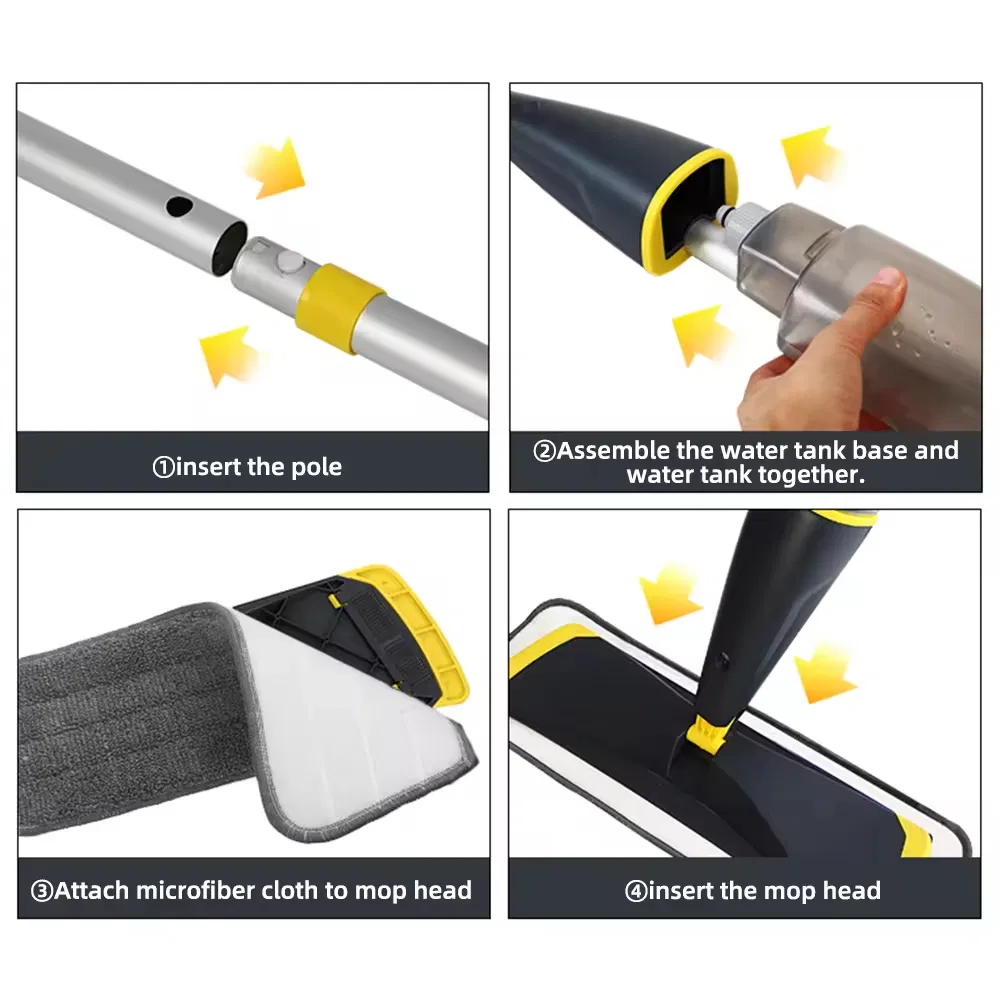 ①insert the pole

②Assemble the water tank base and water tank together.

③Attach microfiber cloth to mop head

④insert the mop head