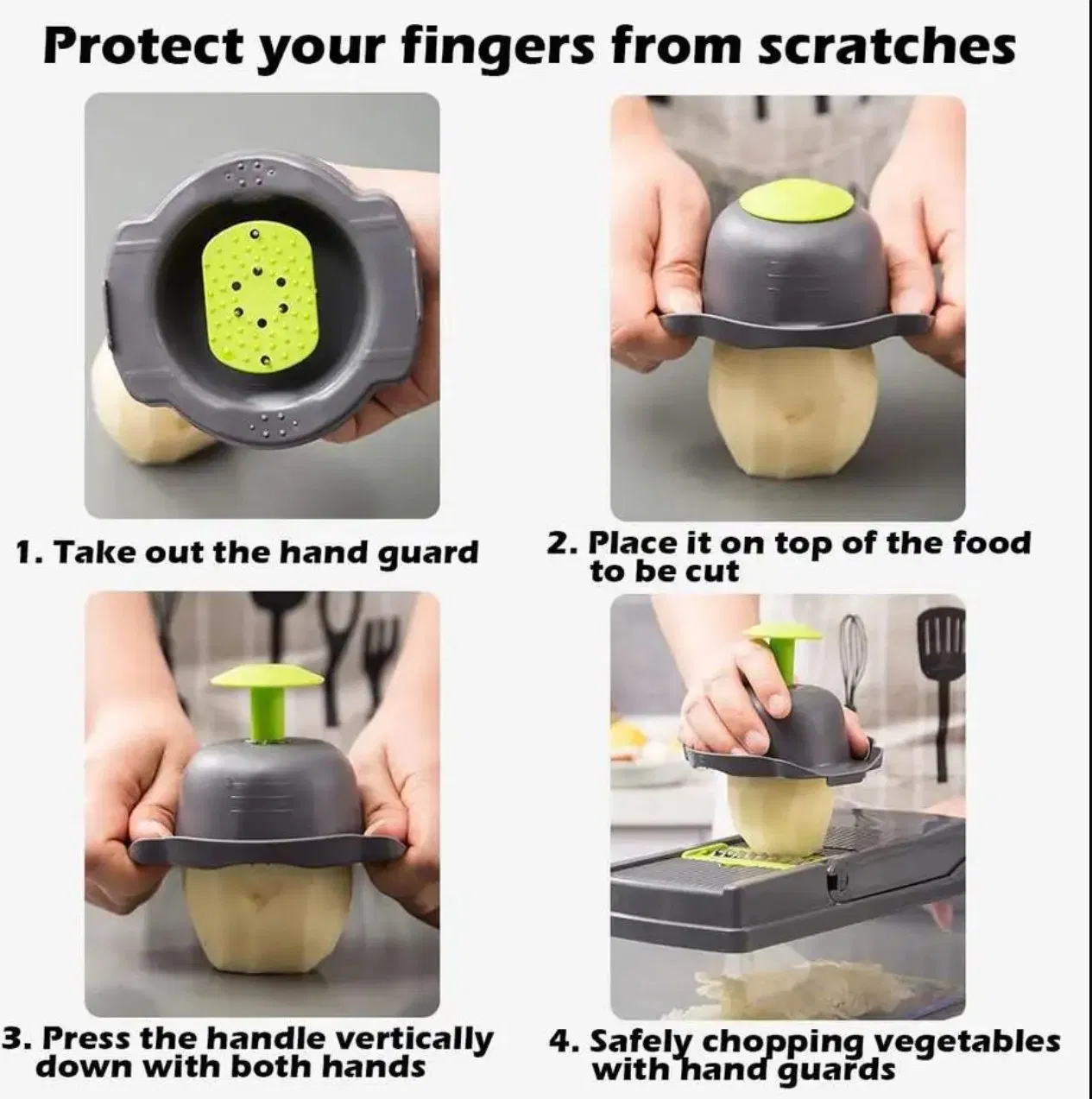 Protect your fingers from scratches

1. Take out the hand guard

2. Place it on top of the food to be cut

3. Press the handle vertically down with both hands

4. Safely chopping vegetables with hand guards