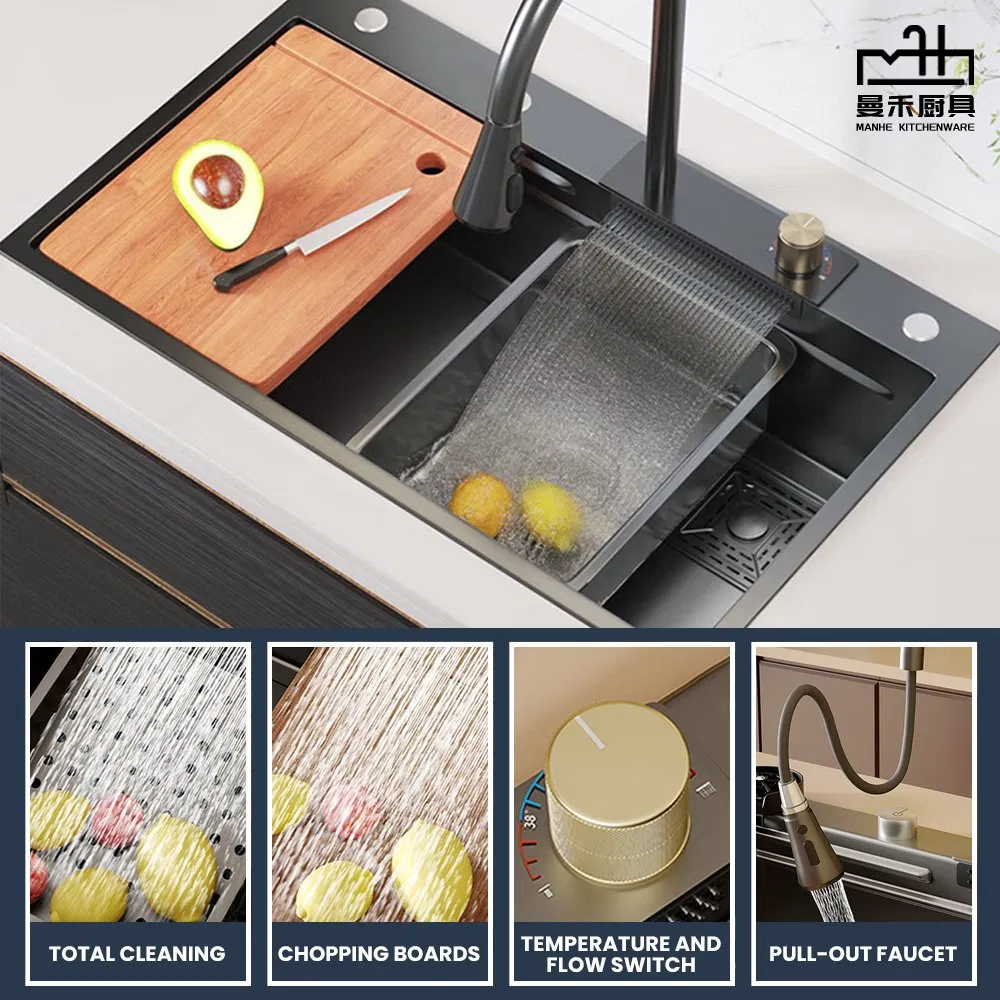 曼禾厨具
MANHE KITCHENWARE

38°

TOTAL CLEANING

CHOPPING BOARDS

TEMPERATURE AND FLOW SWITCH

PULL-OUT FAUCET