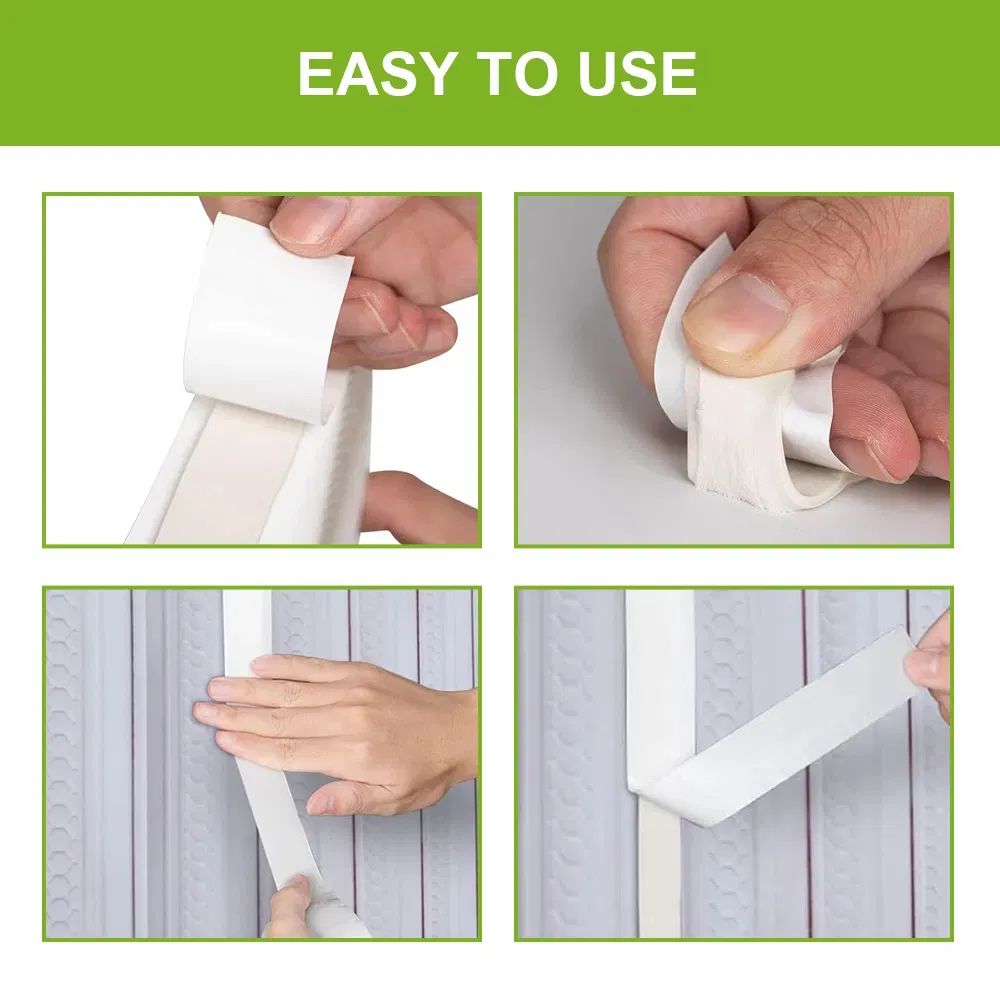 EASY TO USE